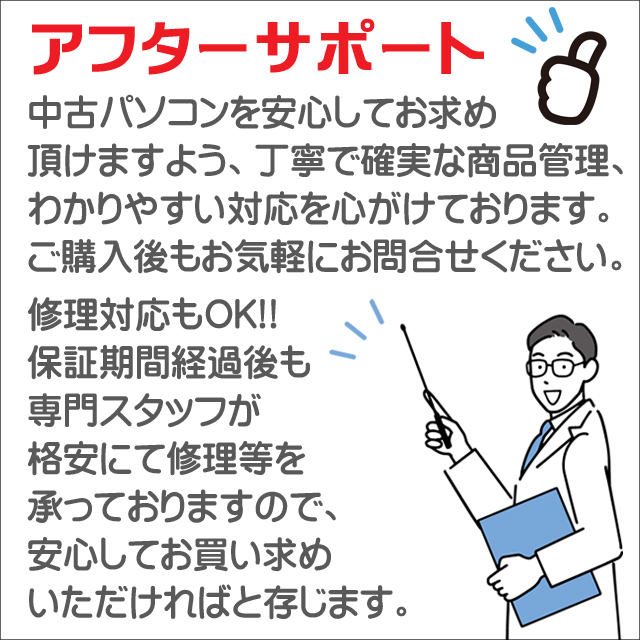 アフターサポート

中古パソコンを安心してお求め頂けますよう、丁寧で確実な商品管理、わかりやすい対応を心がけております。ご購入後もお気軽にお問合せください。

修理対応もOK!!
保証期間経過後も専門スタッフが格安にて修理等を承っておりますので、安心してお買い求めいただければと存じます。