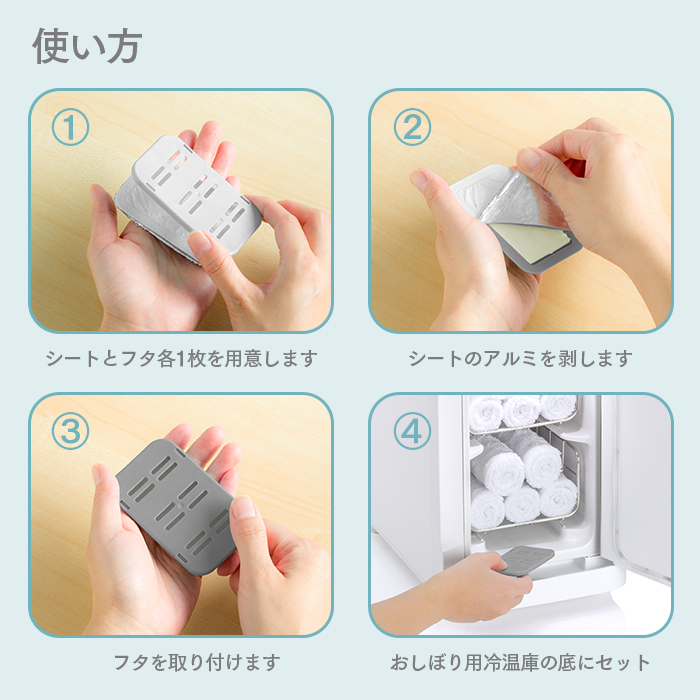 使い方

①

シートとフタ各1枚を用意します

②

シートのアルミを剥します

③

フタを取り付けます

④

おしぼり用冷温庫の底にセット