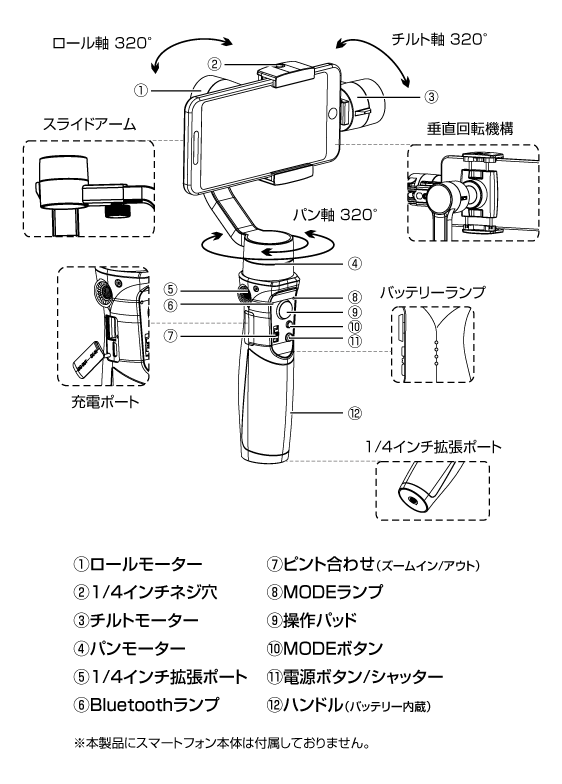 ロール軸 320°

チルト軸 320°

①
②
③

スライドアーム

垂直回転機構

パン軸 320°

④

⑤
⑥
⑦

⑧
⑨
⑩
⑪

バッテリーランプ

充電ポート

⑫

1/4インチ拡張ポート

①ロールモーター
②1/4インチネジ穴
③チルトモーター
④パンモーター
⑤1/4インチ拡張ポート
⑥Bluetoothランプ

⑦ピント合わせ(ズームイン/アウト)
⑧MODEランプ
⑨操作パッド
⑩MODEボタン
⑪電源ボタン/シャッター
⑫ハンドル(バッテリー内蔵)

※本製品にスマートフォン本体は付属しておりません。