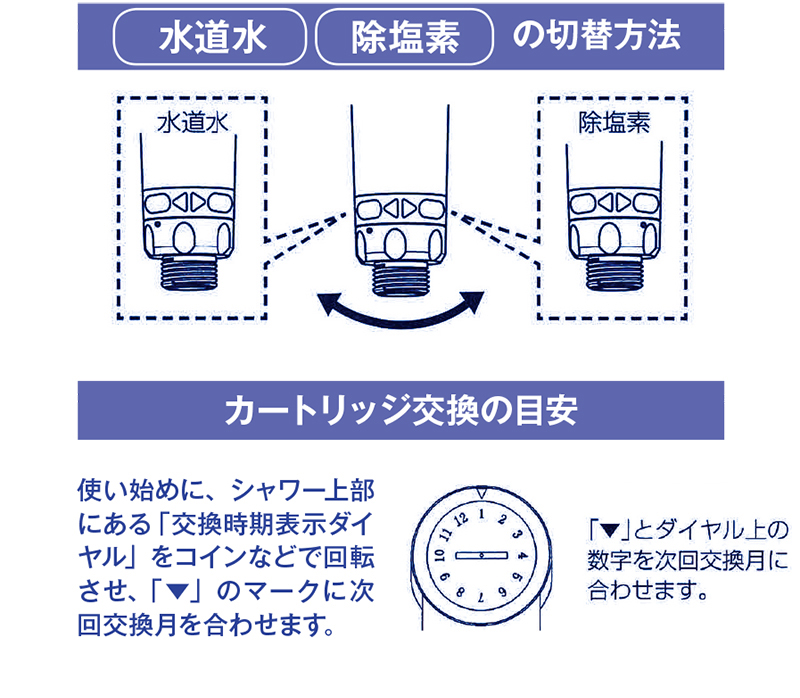 水道水 除塩素 の切替方法

水道水

除塩素

カートリッジ交換の目安

使い始めに、シャワー上部にある「交換時期表示ダイヤル」をコインなどで回転させ、「▼」のマークに次回交換月を合わせます。

1 2 3 4 5 6 7 8 9 10 11 12

「▼」とダイヤル上の数字を次回交換月に合わせます。