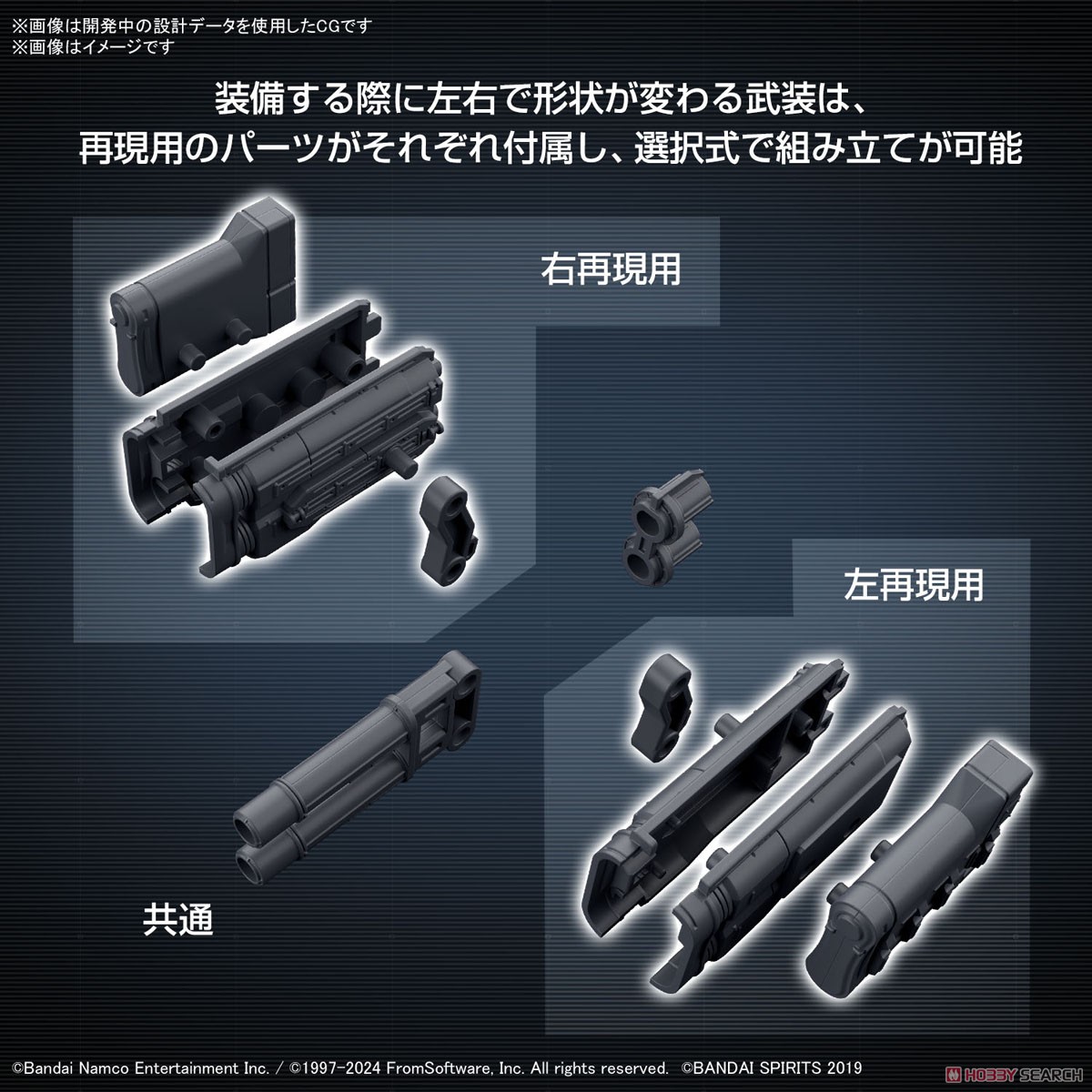 ※画像は開発中の設計データを使用したCGです
※画像はイメージです

装備する際に左右で形状が変わる武装は、
再現用のパーツがそれぞれ付属し、選択式で組み立てが可能

右再現用

左再現用

共通

©Bandai Namco Entertainment Inc. / ©1997-2024 FromSoftware, Inc. All rights reserved. ©BANDAI SPIRITS 2019

HOBBY SEARCH