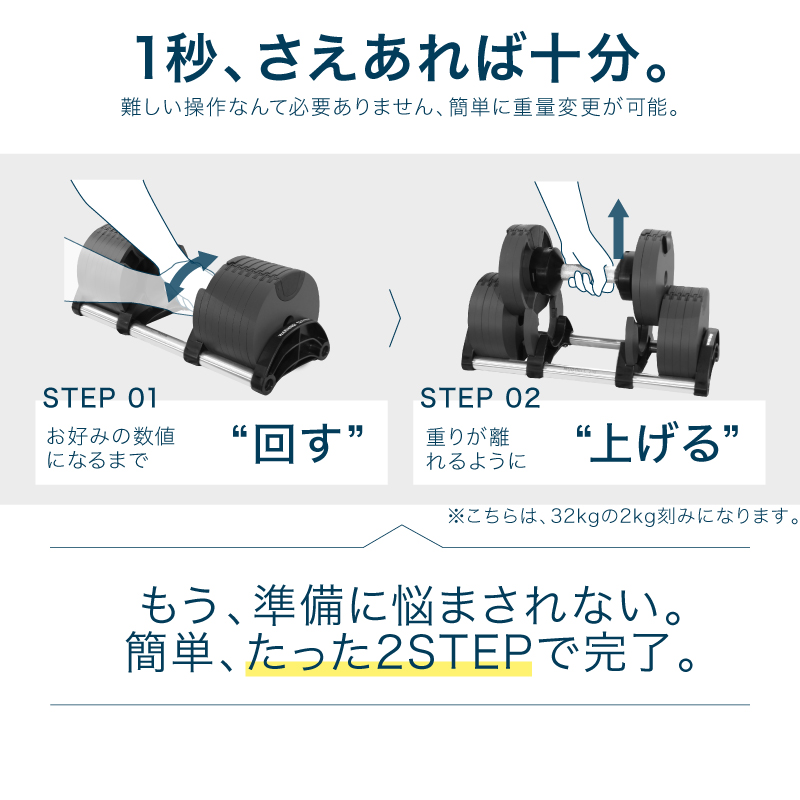 1秒、さえあれば十分。
難しい操作なんて必要ありません、簡単に重量変更が可能。

STEP 01
お好みの数値になるまで
“回す”

STEP 02
重りが離れるように
“上げる”

※こちらは、32kgの2kg刻みになります。

もう、準備に悩まされない。
簡単、たった2STEPで完了。