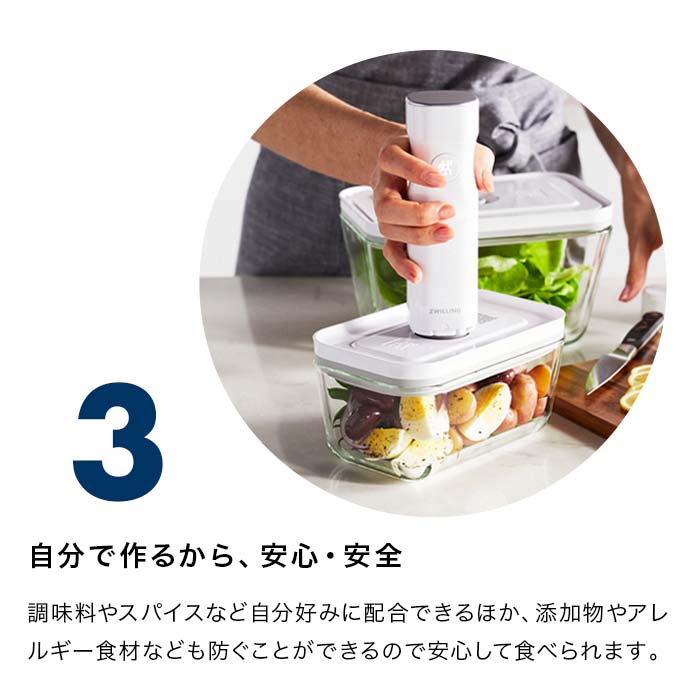 ZWILLING

3

自分で作るから、安心・安全

調味料やスパイスなど自分好みに配合できるほか、添加物やアレルギー食材なども防ぐことができるので安心して食べられます。