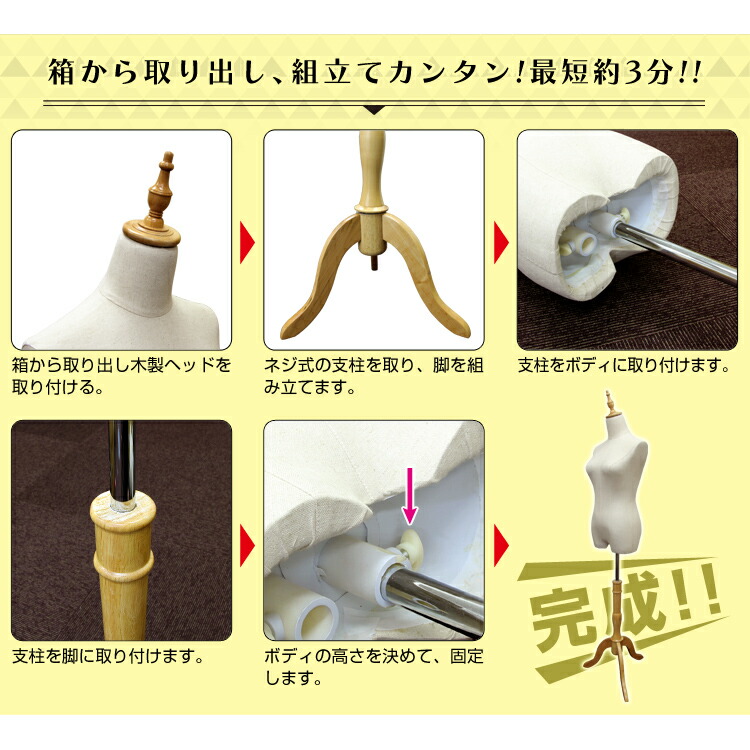 箱から取り出し、組立てカンタン!最短約3分!!

箱から取り出し木製ヘッドを取り付ける。

ネジ式の支柱を取り、脚を組み立てます。

支柱をボディに取り付けます。

支柱を脚に取り付けます。

ボディの高さを決めて、固定します。

完成!!