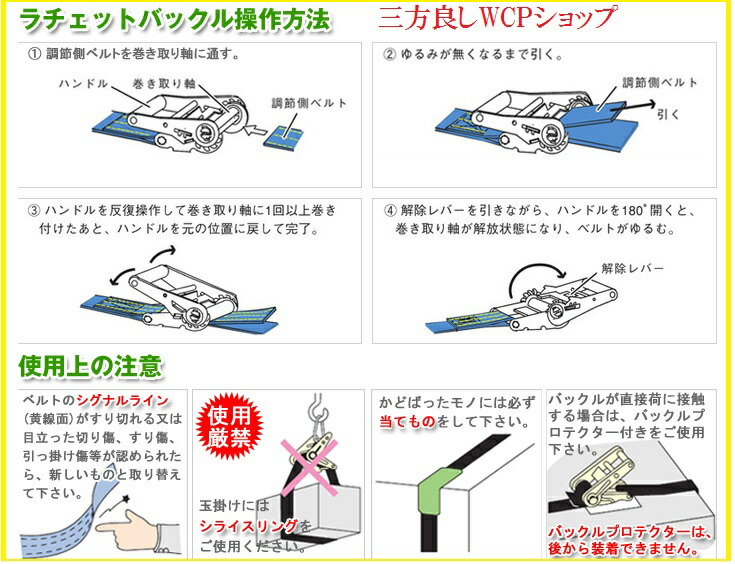 ラチェットバックル操作方法

三方良しWCPショップ

① 調節側ベルトを巻き取り軸に通す。

ハンドル

巻き取り軸

調節側ベルト

② ゆるみが無くなるまで引く。

調節側ベルト

引く

③ ハンドルを反復操作して巻き取り軸に1回以上巻き付けたあと、ハンドルを元の位置に戻して完了。

④ 解除レバーを引きながら、ハンドルを180°開くと、巻き取り軸が解放状態になり、ベルトがゆるむ。

解除レバー

使用上の注意

ベルトのシグナルライン（黄線面）がすり切れる又は目立った切り傷、すり傷、引っ掛け傷等が認められたら、新しいものと取り替えて下さい。

使用厳禁

玉掛けにはシライスリングをご使用ください。

かどばったモノには必ず当てものをして下さい。

バックルが直接荷に接触する場合は、バックルプロテクター付きをご使用下さい。

バックルプロテクターは、後から装着できません。