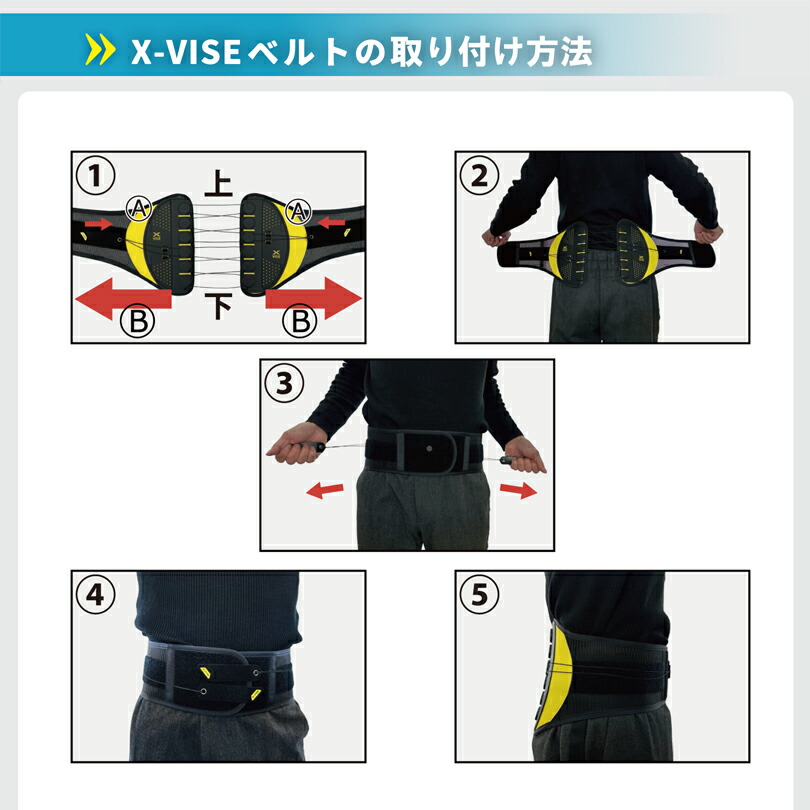 X-VISEベルトの取り付け方法

1
上
A
A
下
B
B

2

3

4

5