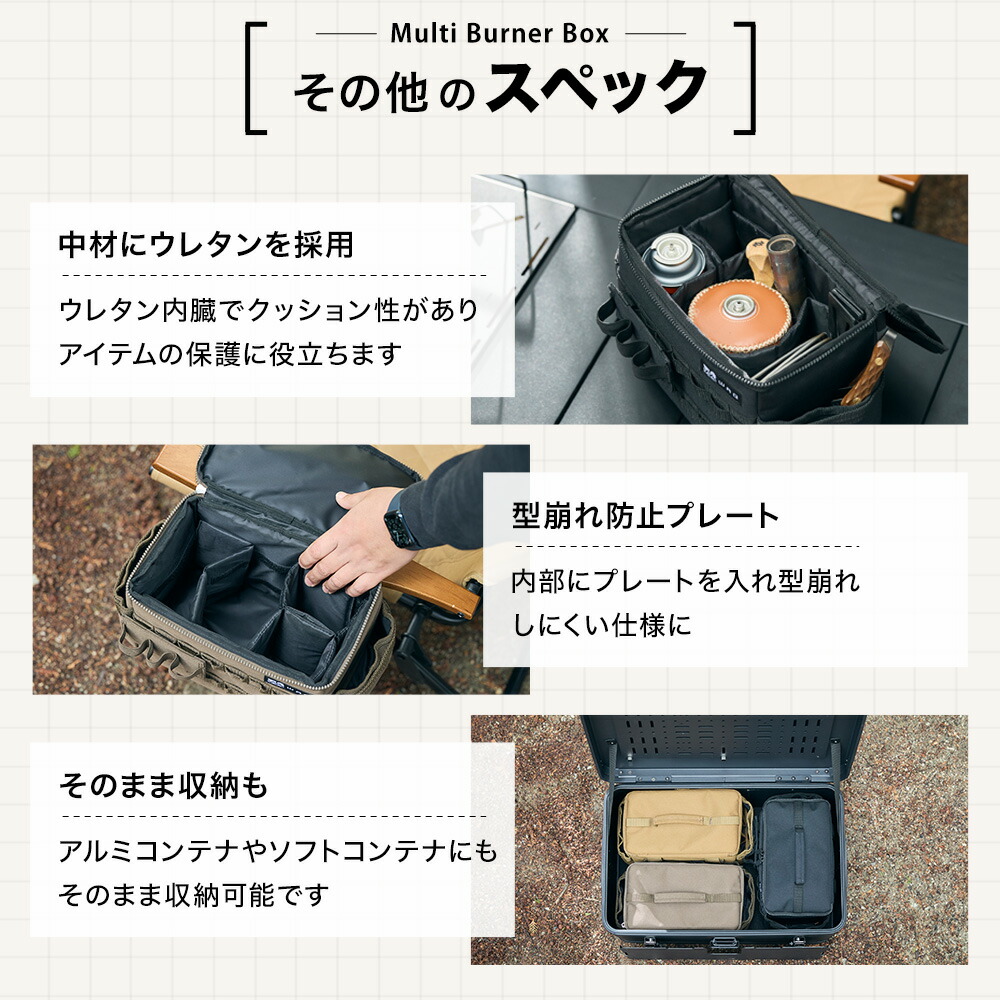 Multi Burner Box

その他のスペック

中材にウレタンを採用

ウレタン内臓でクッション性がありアイテムの保護に役立ちます

型崩れ防止プレート

内部にプレートを入れ型崩れしにくい仕様に

そのまま収納も

アルミコンテナやソフトコンテナにもそのまま収納可能です