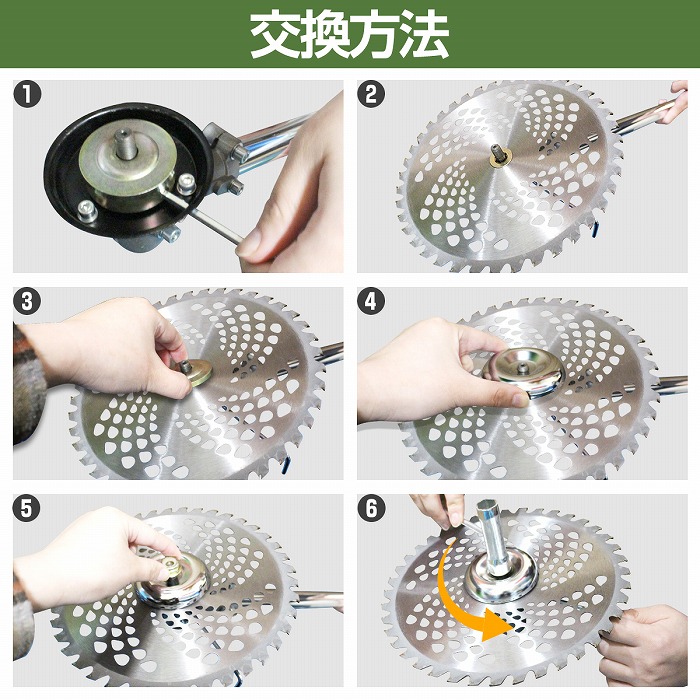 交換方法

1

2

3

4

5

6