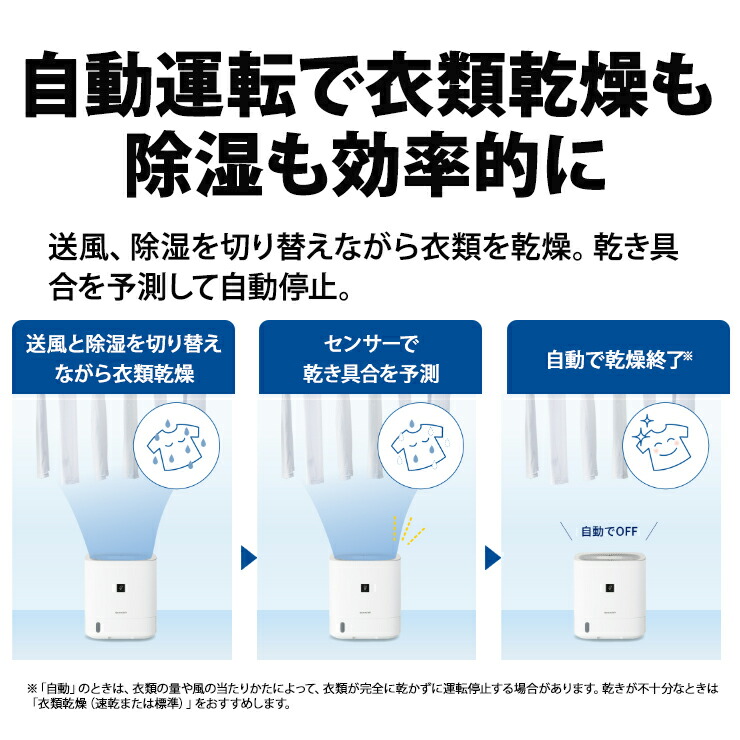 自動運転で衣類乾燥も除湿も効率的に

送風、除湿を切り替えながら衣類を乾燥。乾き具合を予測して自動停止。

送風と除湿を切り替えながら衣類乾燥

センサーで乾き具合を予測

自動で乾燥終了※

自動でOFF

※「自動」のときは、衣類の量や風の当たりかたによって、衣類が完全に乾かずに運転停止する場合があります。乾きが不十分なときは「衣類乾燥（速乾または標準）」をおすすめします。