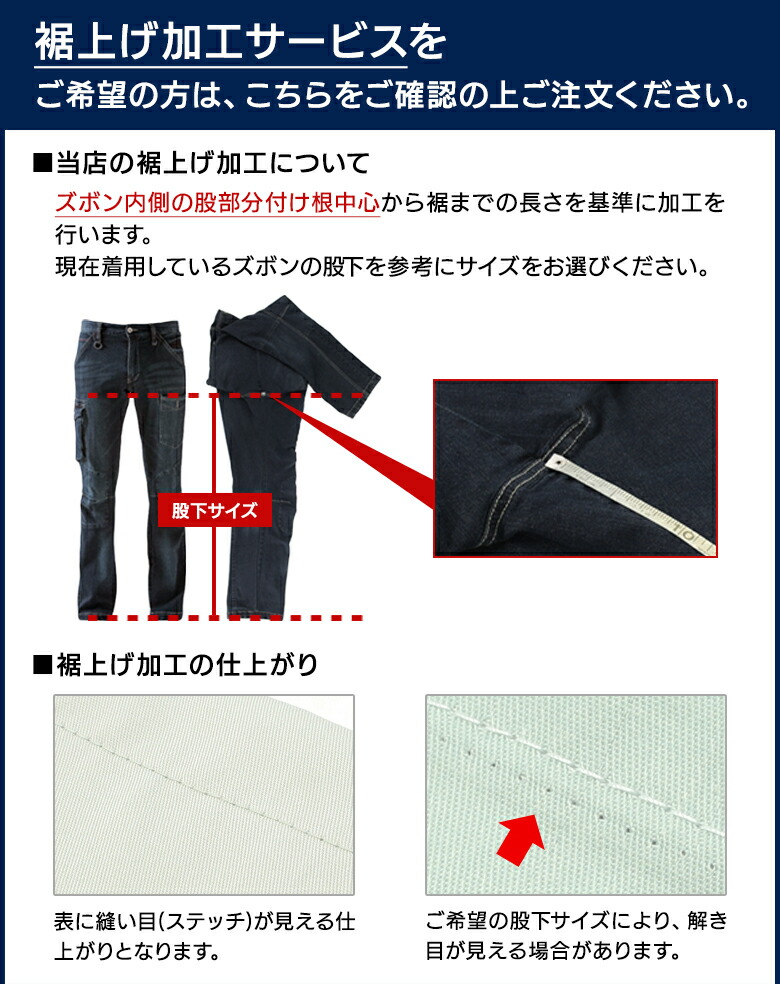 裾上げ加工サービスを
ご希望の方は、こちらをご確認の上ご注文ください。

■当店の裾上げ加工について
ズボン内側の股部分付け根中心から裾までの長さを基準に加工を行います。
現在着用しているズボンの股下を参考にサイズをお選びください。

股下サイズ

■裾上げ加工の仕上がり

表に縫い目(ステッチ)が見える仕上がりとなります。

ご希望の股下サイズにより、解き目が見える場合があります。