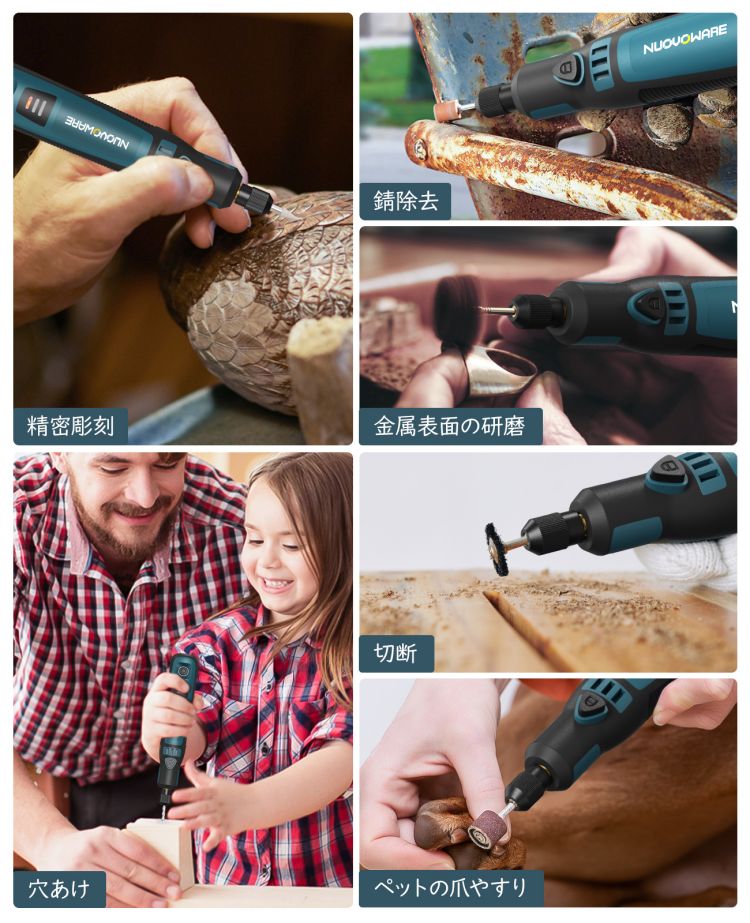 NUOVOWARE

精密彫刻

NUOVOWARE

錆除去

金属表面の研磨

穴あけ

切断

ペットの爪やすり