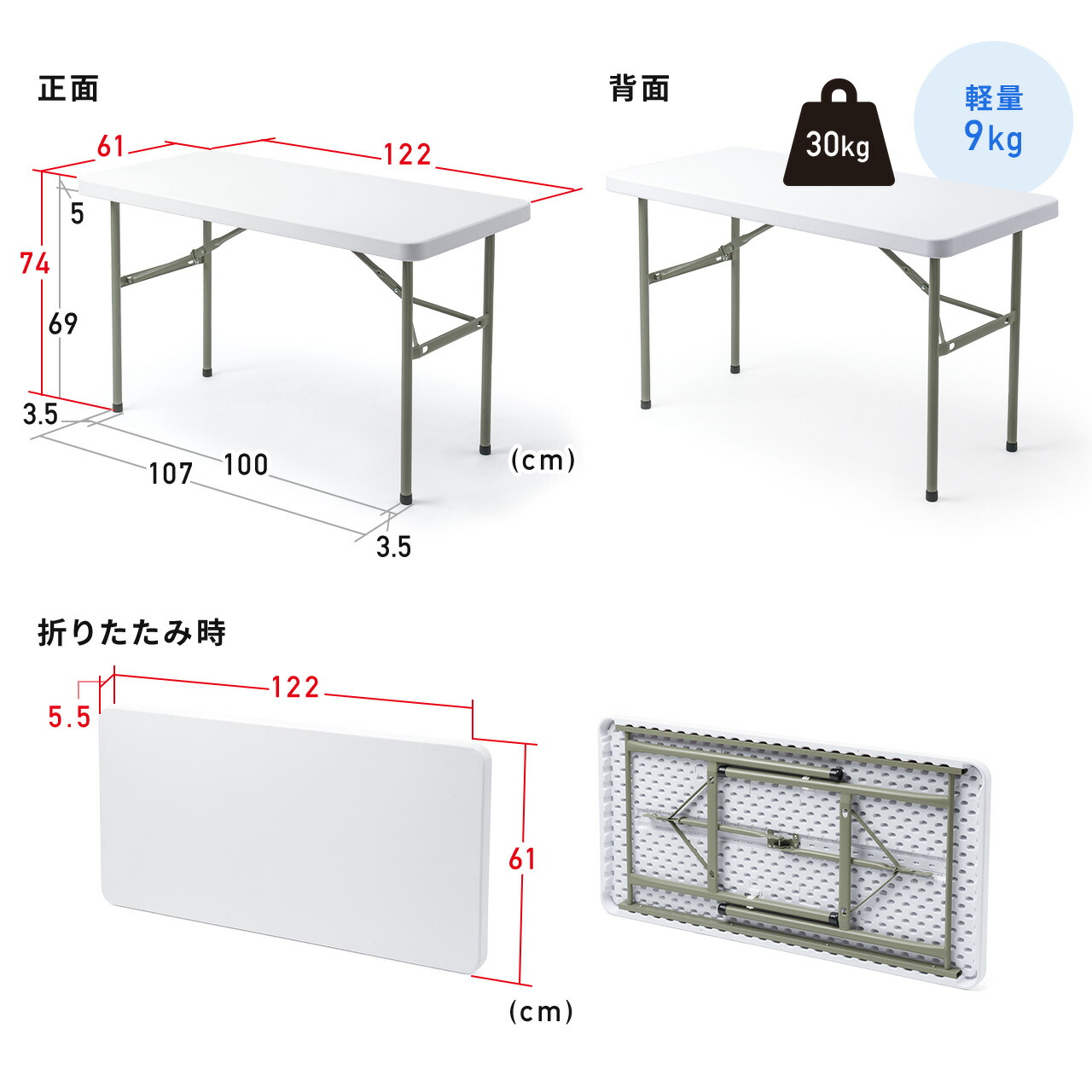 正面

61
122
5
74
69
3.5
107
100
3.5
(cm)

背面

30kg

軽量
9kg

折りたたみ時

5.5
122
61
(cm)