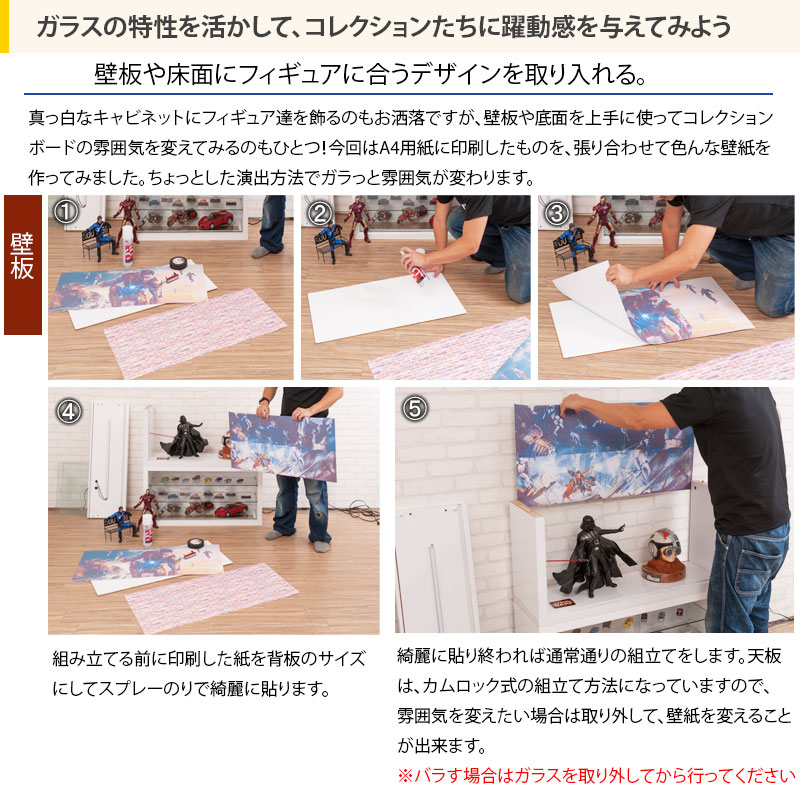 ガラスの特性を活かして、コレクションたちに躍動感を与えてみよう

壁板や床面にフィギュアに合うデザインを取り入れる。

真っ白なキャビネットにフィギュア達を飾るのもお洒落ですが、壁板や底面を上手に使ってコレクションボードの雰囲気を変えてみるのもひとつ！今回はA4用紙に印刷したものを、張り合わせて色んな壁紙を作ってみました。ちょっとした演出方法でガラっと雰囲気が変わります。

壁板

①

②

③

④

⑤

組み立てる前に印刷した紙を背板のサイズにしてスプレーのりで綺麗に貼ります。

綺麗に貼り終われば通常通りの組立てをします。天板は、カムロック式の組立て方法になっていますので、雰囲気を変えたい場合は取り外して、壁紙を変えることが出来ます。

※バラす場合はガラスを取り外してから行ってください