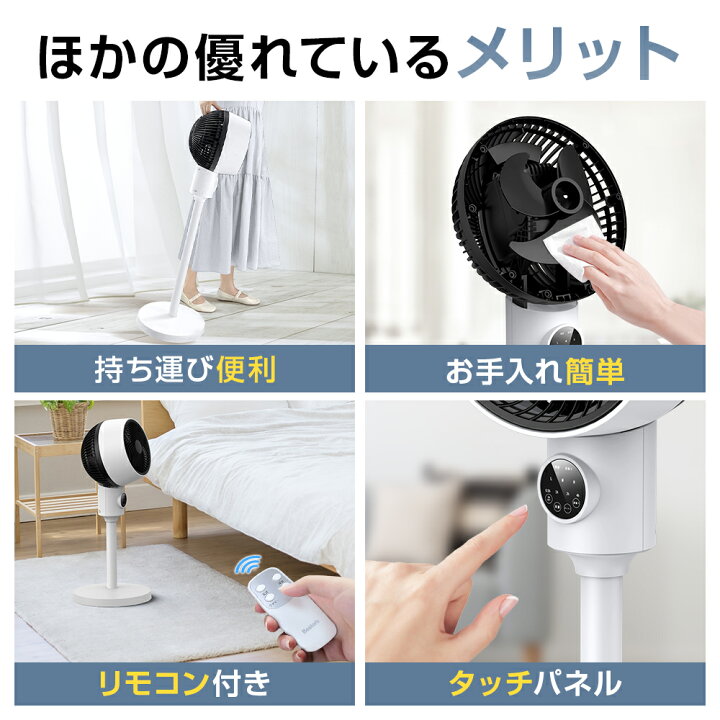 ほかの優れているメリット

持ち運び便利

お手入れ簡単

リモコン付き

タッチパネル