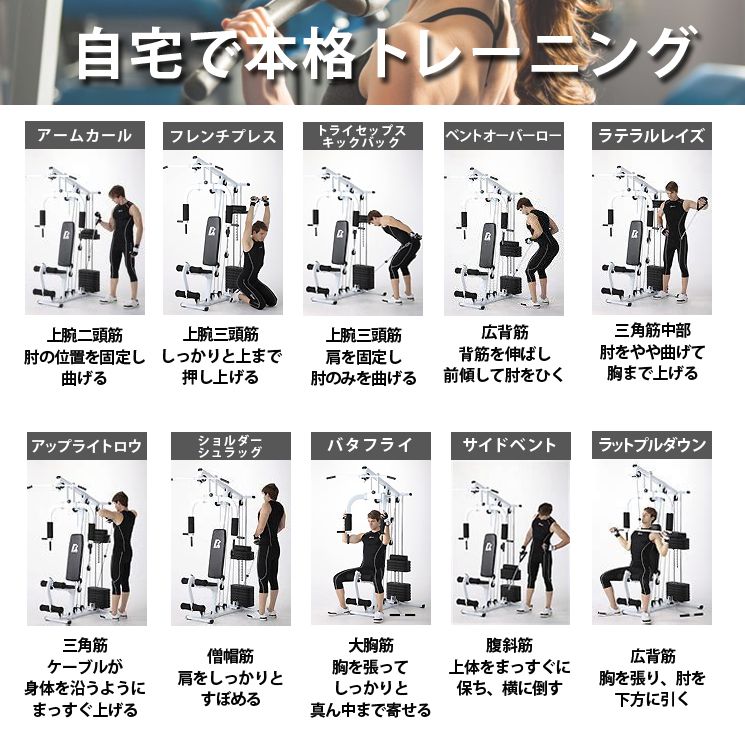 自宅で本格トレーニング

アームカール
上腕二頭筋
肘の位置を固定し
曲げる

フレンチプレス
上腕三頭筋
しっかりと上まで
押し上げる

トライセップス
キックバック
上腕三頭筋
肩を固定し
肘のみを曲げる

ベントオーバーロー
広背筋
背筋を伸ばし
前傾して肘をひく

ラテラルレイズ
三角筋中部
肘をやや曲げて
胸まで上げる

アップライトロウ
三角筋
ケーブルが
身体を沿うように
まっすぐ上げる

ショルダー
シュラッグ
僧帽筋
肩をしっかりと
すぼめる

バタフライ
大胸筋
胸を張って
しっかりと
真ん中まで寄せる

サイドベント
腹斜筋
上体をまっすぐに
保ち、横に倒す

ラットプルダウン
広背筋
胸を張り、肘を
下方に引く