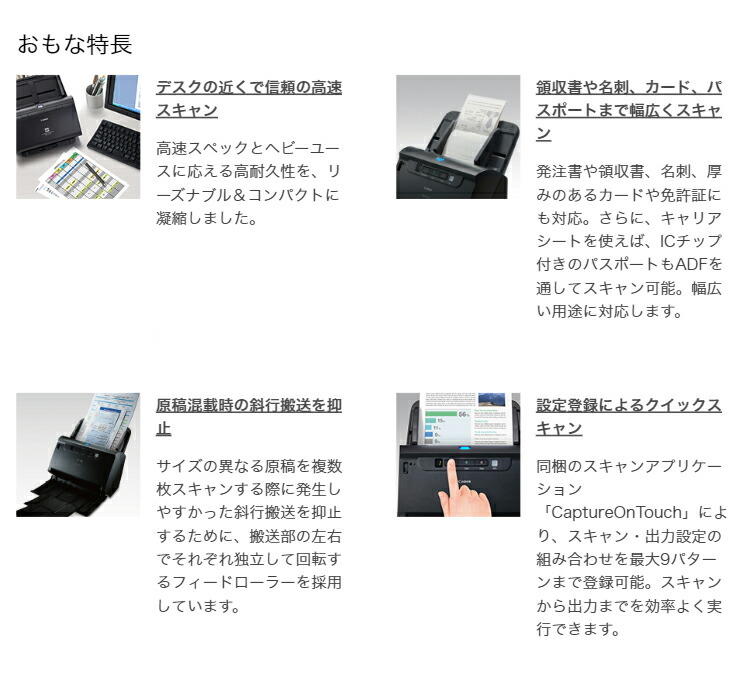 おもな特長

デスクの近くで信頼の高速スキャン

高速スペックとヘビーユースに応える高耐久性を、リーズナブル＆コンパクトに凝縮しました。

領収書や名刺、カード、パスポートまで幅広くスキャン

発注書や領収書、名刺、厚みのあるカードや免許証にも対応。さらに、キャリアシートを使えば、ICチップ付きのパスポートもADFを通してスキャン可能。幅広い用途に対応します。

原稿混載時の斜行搬送を抑止

サイズの異なる原稿を複数枚スキャンする際に発生しやすかった斜行搬送を抑止するために、搬送部の左右でそれぞれ独立して回転するフィードローラーを採用しています。

設定登録によるクイックスキャン

同梱のスキャンアプリケーション「CaptureOnTouch」により、スキャン・出力設定の組み合わせを最大9パターンまで登録可能。スキャンから出力までを効率よく実行できます。