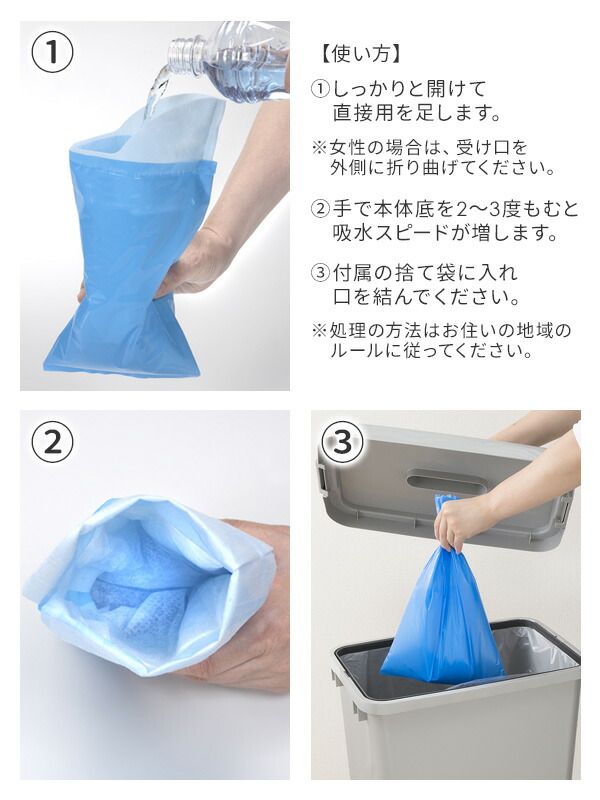 ①

【使い方】

①しっかりと開けて直接用を足します。

※女性の場合は、受け口を外側に折り曲げてください。

②手で本体底を2〜3度もむと吸水スピードが増します。

③付属の捨て袋に入れ口を結んでください。

※処理の方法はお住いの地域のルールに従ってください。

②

③