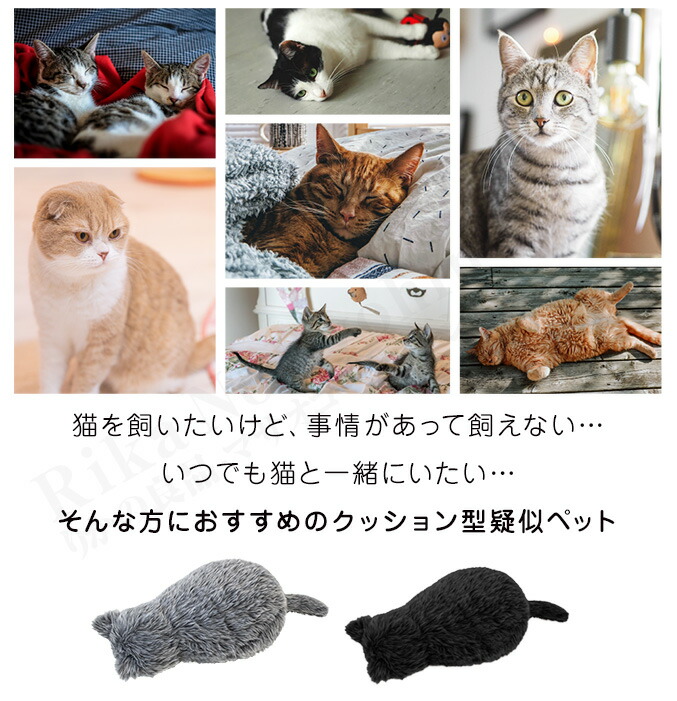 猫を飼いたいけど、事情があって飼えない…

いつでも猫と一緒にいたい…

そんな方におすすめのクッション型疑似ペット