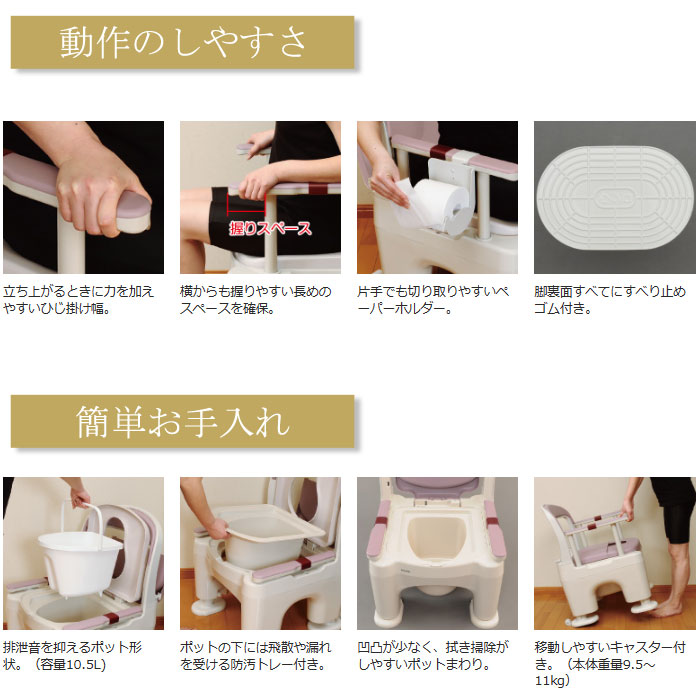 動作のしやすさ

握りスペース

立ち上がるときに力を加えやすいひじ掛け幅。

横からも握りやすい長めのスペースを確保。

片手でも切り取りやすいペーパーホルダー。

脚裏面すべてにすべり止めゴム付き。

簡単お手入れ

排泄音を抑えるポット形状。（容量10.5L）

ポットの下には飛散や漏れを受ける防汚トレー付き。

凹凸が少なく、拭き掃除がしやすいポットまわり。

移動しやすいキャスター付き。（本体重量9.5～11kg）