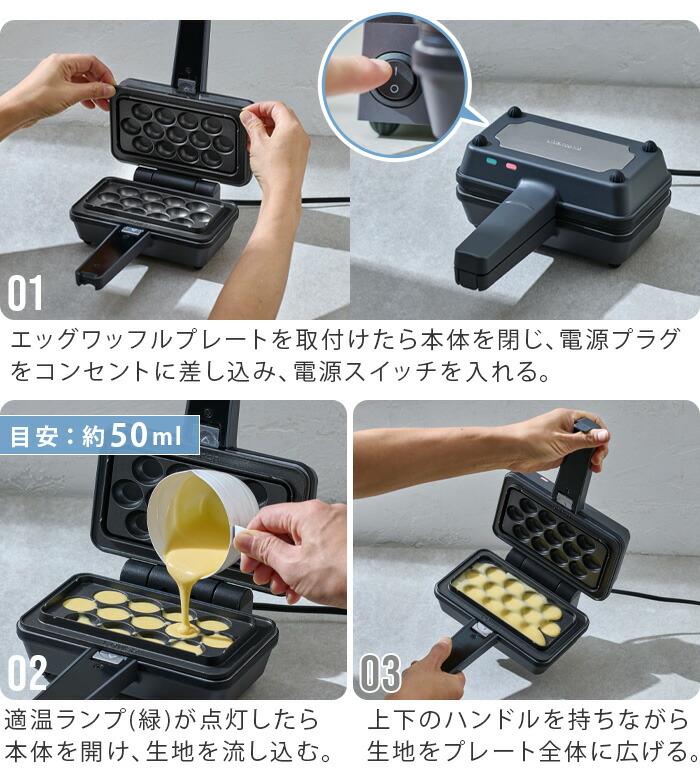 01

エッグワッフルプレートを取付けたら本体を閉じ、電源プラグをコンセントに差し込み、電源スイッチを入れる。

目安：約50ml

02

適温ランプ(緑)が点灯したら本体を開け、生地を流し込む。

03

上下のハンドルを持ちながら生地をプレート全体に広げる。