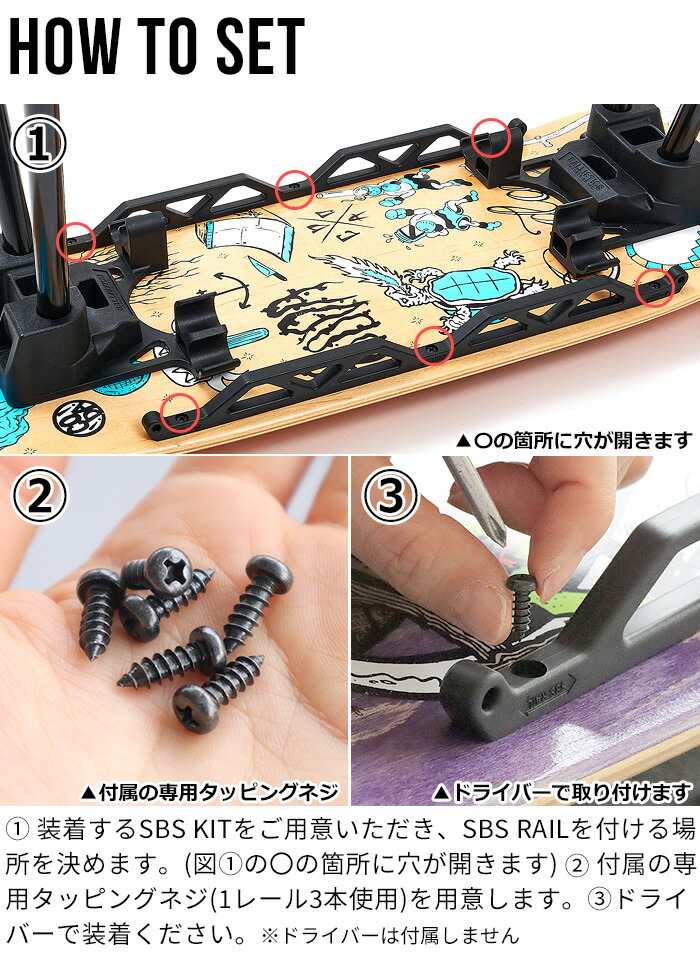 HOW TO SET

①

▲○の箇所に穴が開きます

②

▲付属の専用タッピングネジ

③

▲ドライバーで取り付けます

① 装着するSBS KITをご用意いただき、SBS RAILを付ける場所を決めます。(図①の○の箇所に穴が開きます) ② 付属の専用タッピングネジ(1レール3本使用)を用意します。③ドライバーで装着ください。※ドライバーは付属しません