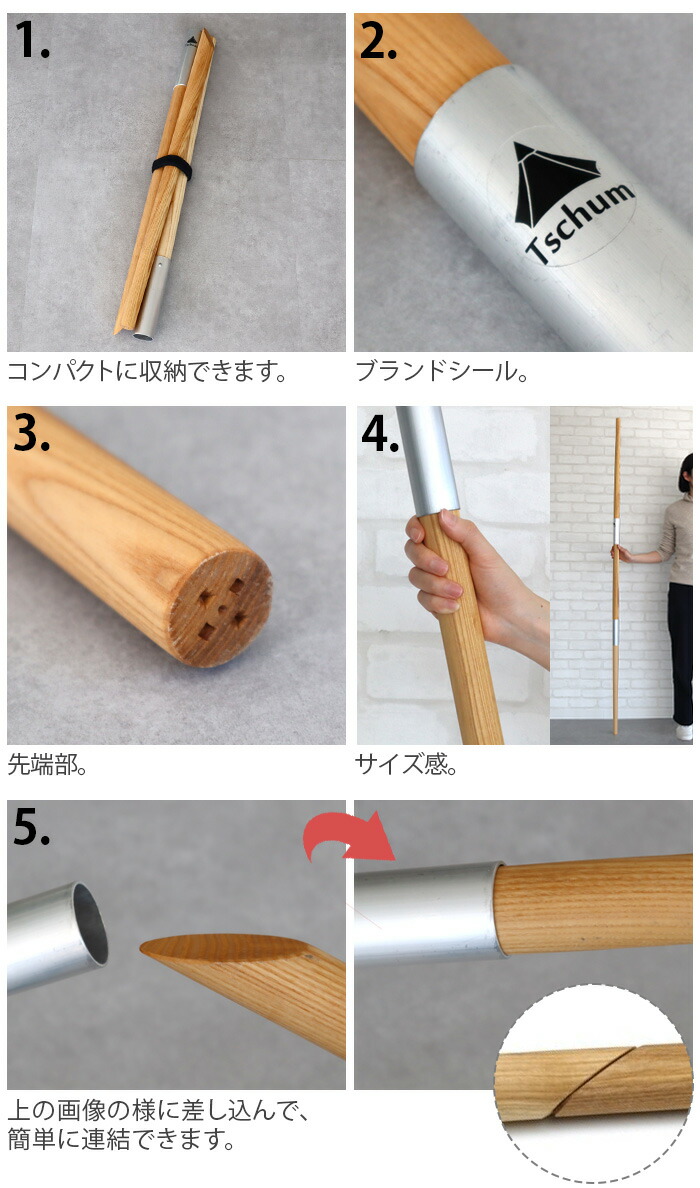 1.

コンパクトに収納できます。

2.

Tschum

ブランドシール。

3.

先端部。

4.

サイズ感。

5.

上の画像の様に差し込んで、簡単に連結できます。