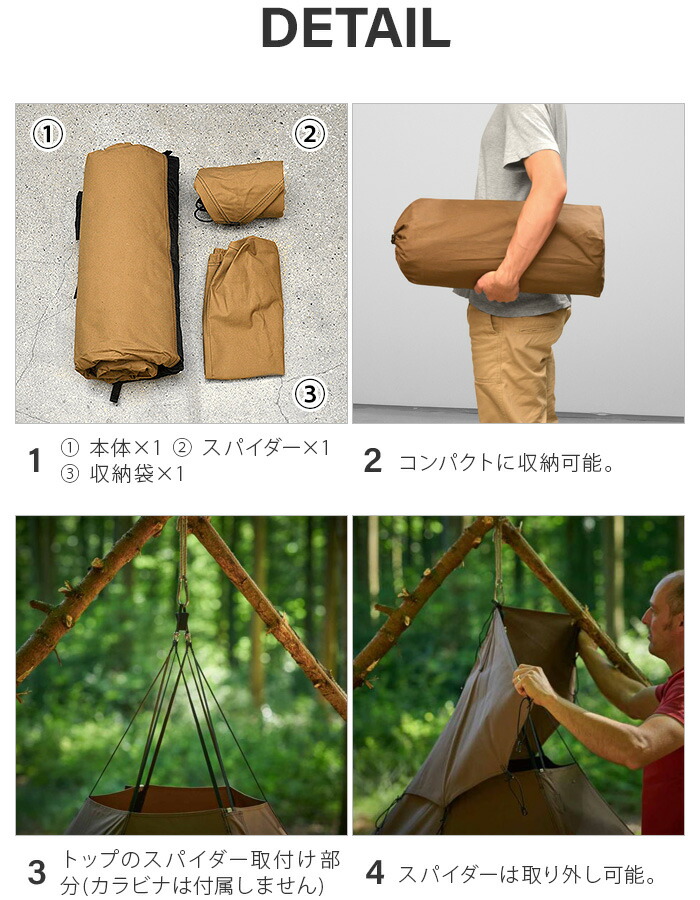 DETAIL

①

②

③

1 ① 本体×1 ② スパイダー×1 ③ 収納袋×1

2 コンパクトに収納可能。

3 トップのスパイダー取付け部分(カラビナは付属しません)

4 スパイダーは取り外し可能。