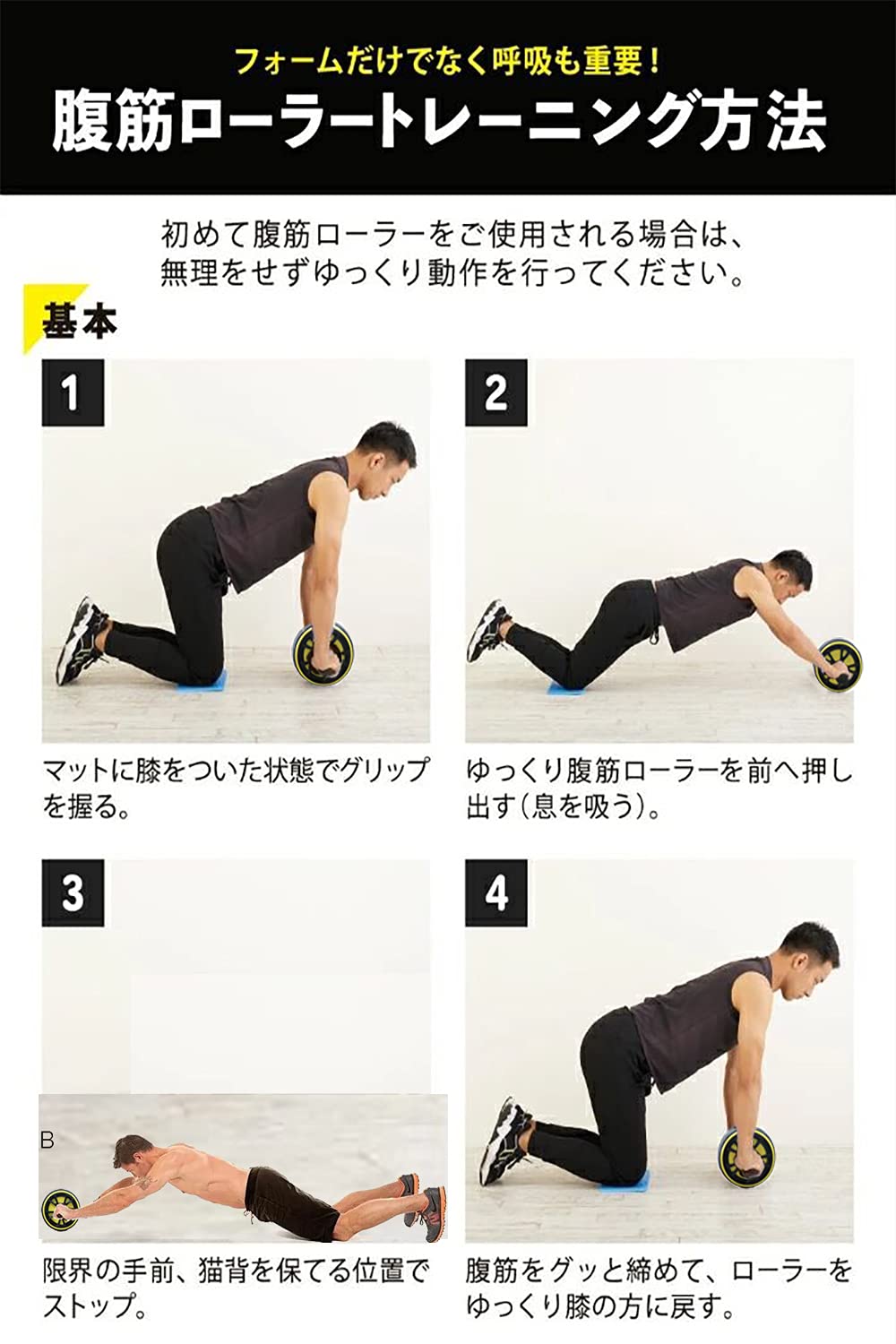 フォームだけでなく呼吸も重要！
腹筋ローラートレーニング方法

初めて腹筋ローラーをご使用される場合は、無理をせずゆっくり動作を行ってください。

基本

1

マットに膝をついた状態でグリップを握る。

2

ゆっくり腹筋ローラーを前へ押し出す（息を吸う）。

3

B

限界の手前、猫背を保てる位置でストップ。

4

腹筋をグッと締めて、ローラーをゆっくり膝の方に戻す。