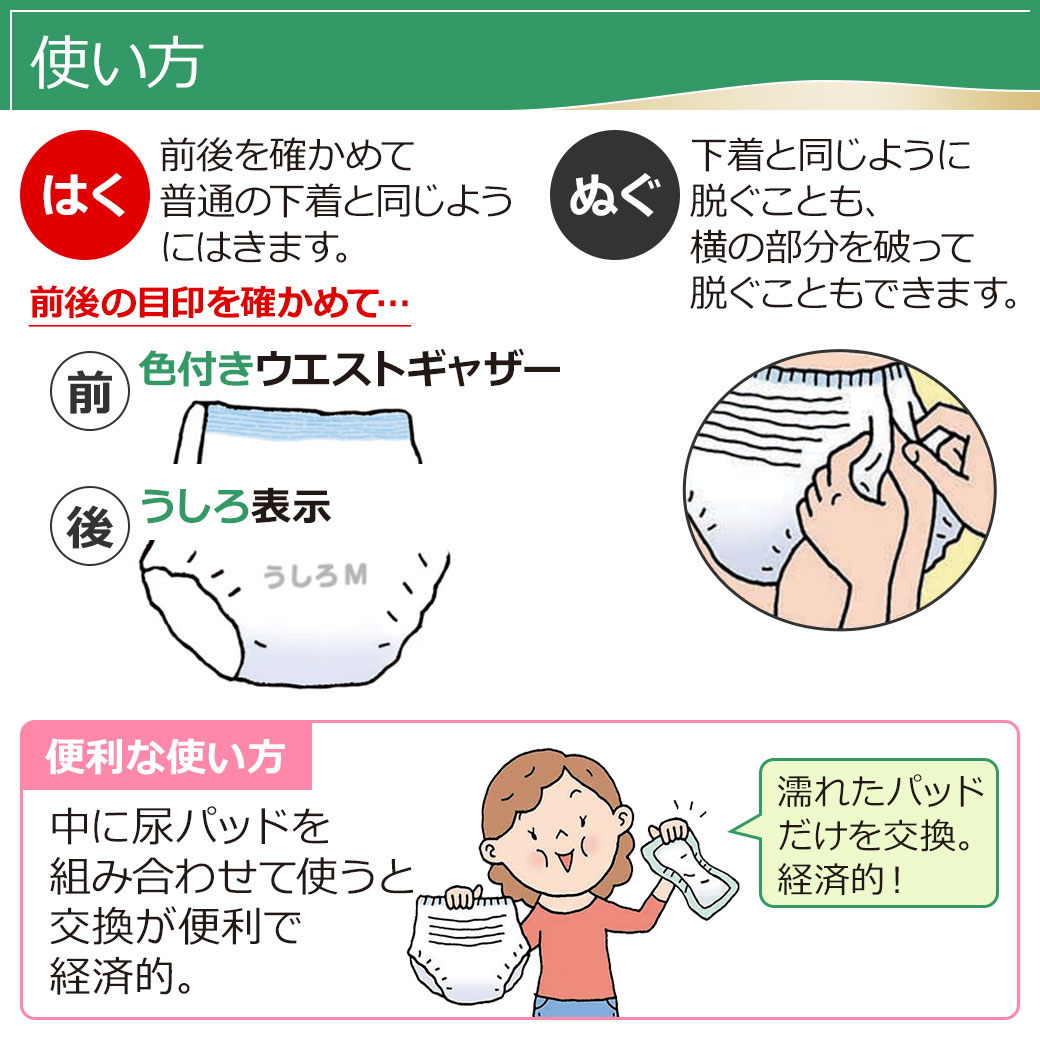 使い方

はく
前後を確かめて普通の下着と同じようにはきます。

前後の目印を確かめて…

前
色付きウエストギャザー

後
うしろ表示

うしろM

ぬぐ
下着と同じように脱ぐことも、横の部分を破って脱ぐこともできます。

便利な使い方

中に尿パッドを組み合わせて使うと交換が便利で経済的。

濡れたパッドだけを交換。経済的！