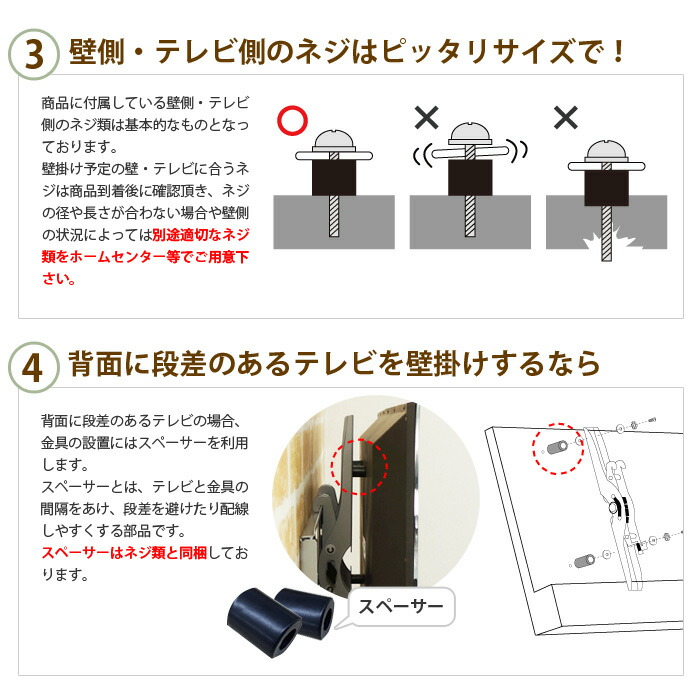 3 壁側・テレビ側のネジはピッタリサイズで！

商品に付属している壁側・テレビ側のネジ類は基本的なものとなっております。
壁掛け予定の壁・テレビに合うネジは商品到着後に確認頂き、ネジの径や長さが合わない場合や壁側の状況によっては別途適切なネジ類をホームセンター等でご用意下さい。

○ × ×

4 背面に段差のあるテレビを壁掛けするなら

背面に段差のあるテレビの場合、金具の設置にはスペーサーを利用します。
スペーサーとは、テレビと金具の間隔をあけ、段差を避けたり配線しやすくする部品です。
スペーサーはネジ類と同梱しております。

スペーサー