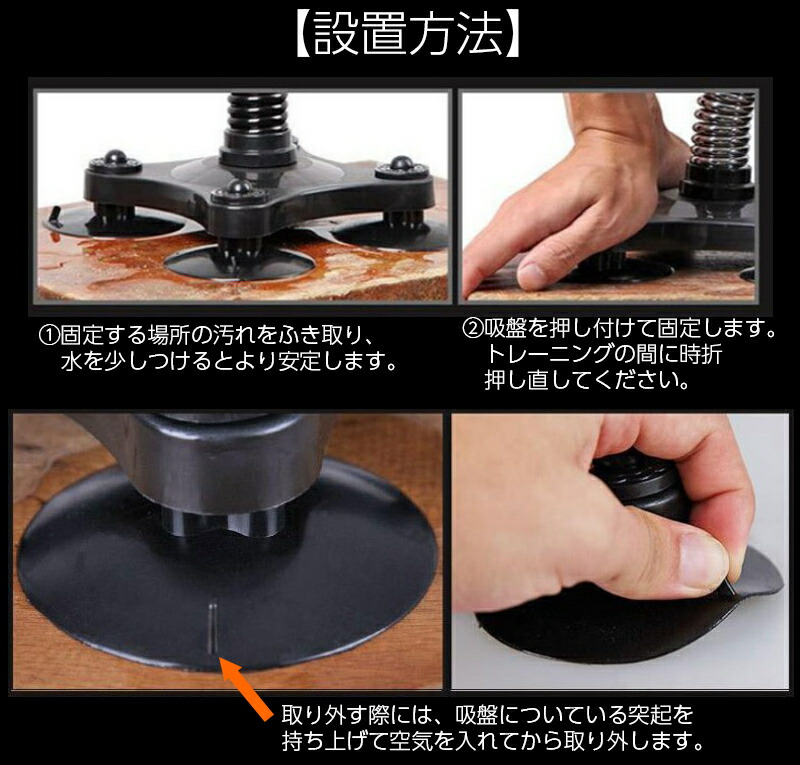 【設置方法】

①固定する場所の汚れをふき取り、水を少しつけるとより安定します。

②吸盤を押し付けて固定します。トレーニングの間に時折押し直してください。

取り外す際には、吸盤についている突起を持ち上げて空気を入れてから取り外します。