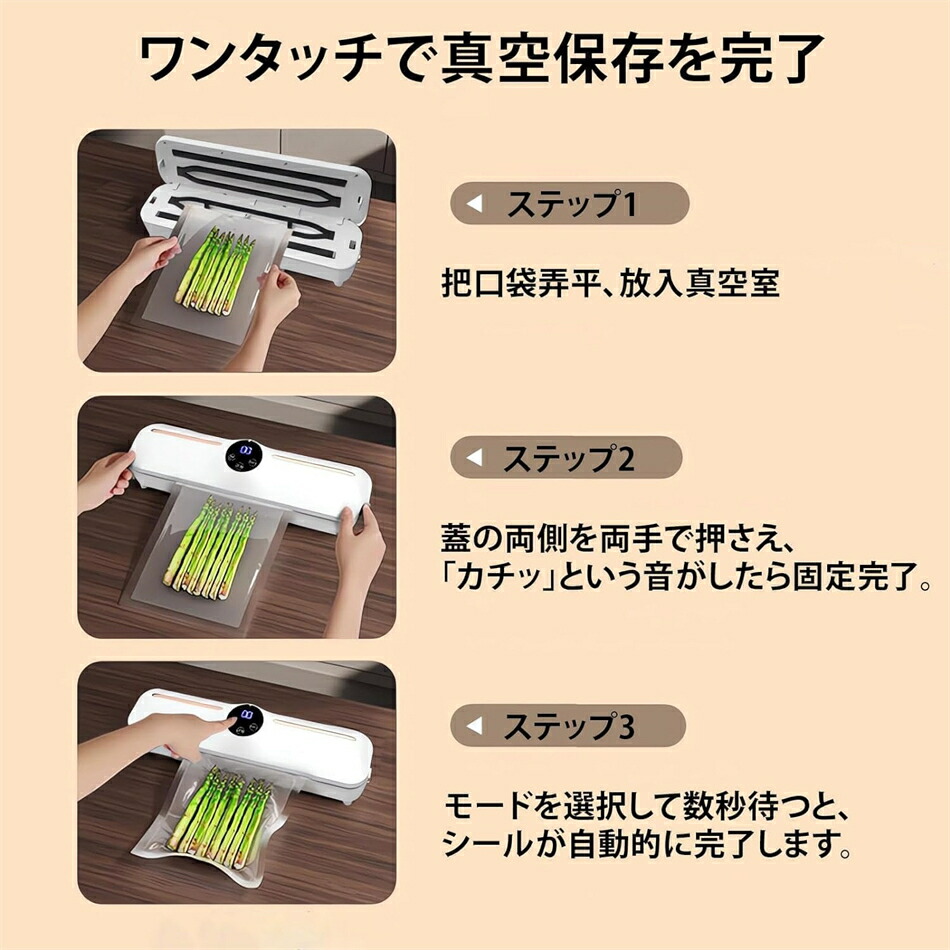 ワンタッチで真空保存を完了

ステップ1

把口袋弄平、放入真空室

ステップ2

蓋の両側を両手で押さえ、「カチッ」という音がしたら固定完了。

ステップ3

モードを選択して数秒待つと、シールが自動的に完了します。