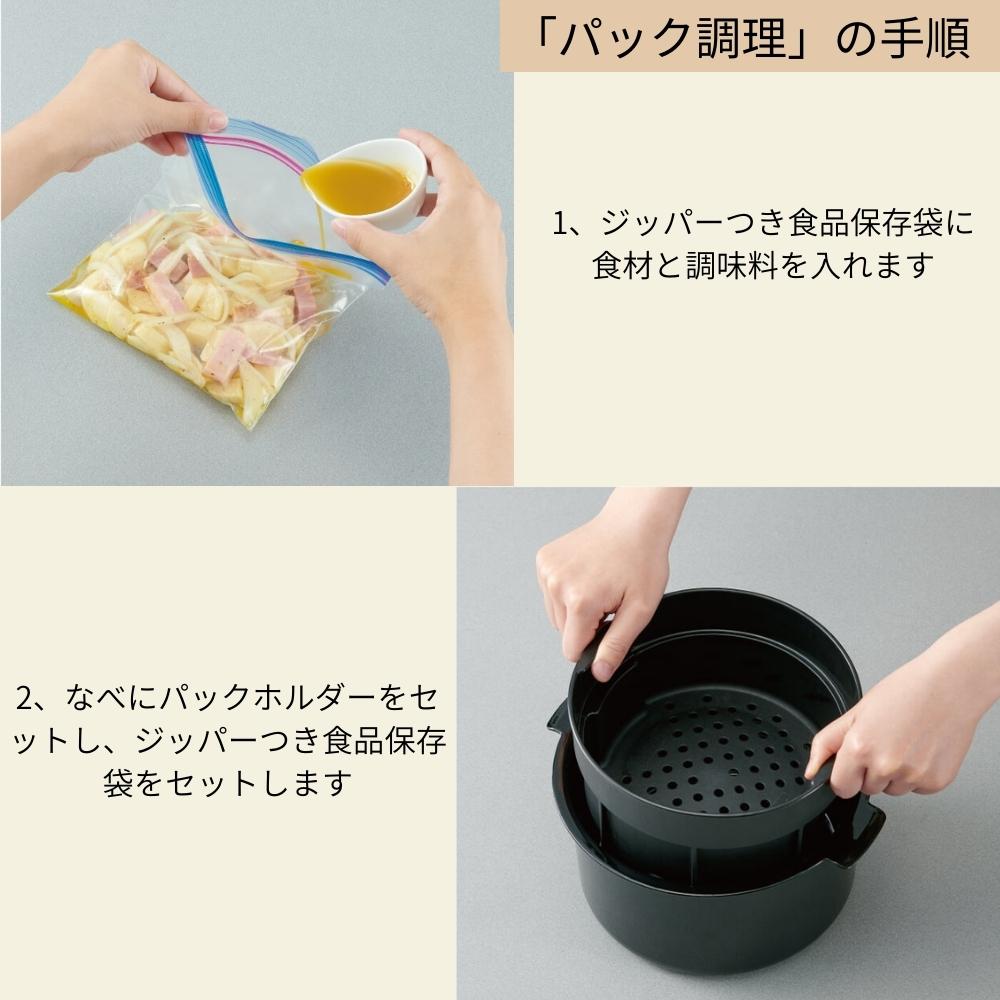 「パック調理」の手順

1、ジッパーつき食品保存袋に食材と調味料を入れます

2、なべにパックホルダーをセットし、ジッパーつき食品保存袋をセットします