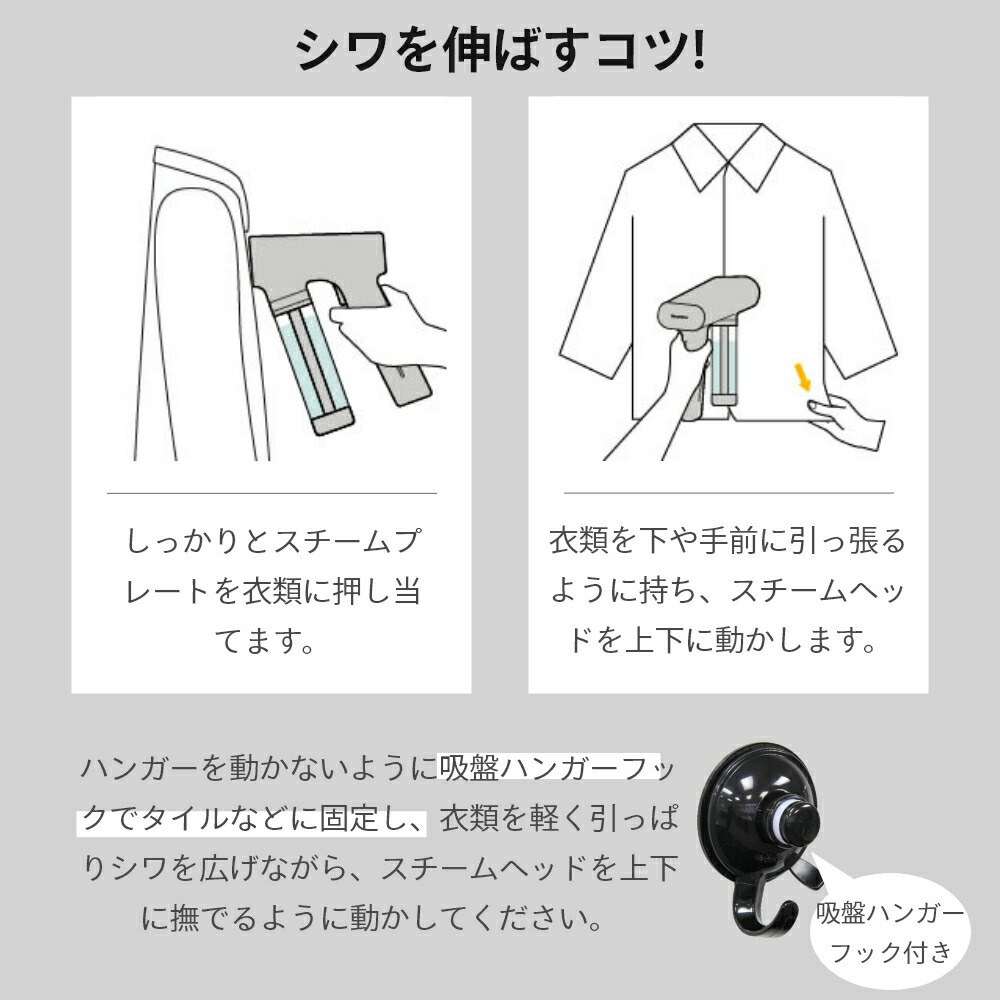 シワを伸ばすコツ!

しっかりとスチームプレートを衣類に押し当てます。

衣類を下や手前に引っ張るように持ち、スチームヘッドを上下に動かします。

ハンガーを動かないように吸盤ハンガーフックでタイルなどに固定し、衣類を軽く引っぱりシワを広げながら、スチームヘッドを上下に撫でるように動かしてください。

吸盤ハンガーフック付き