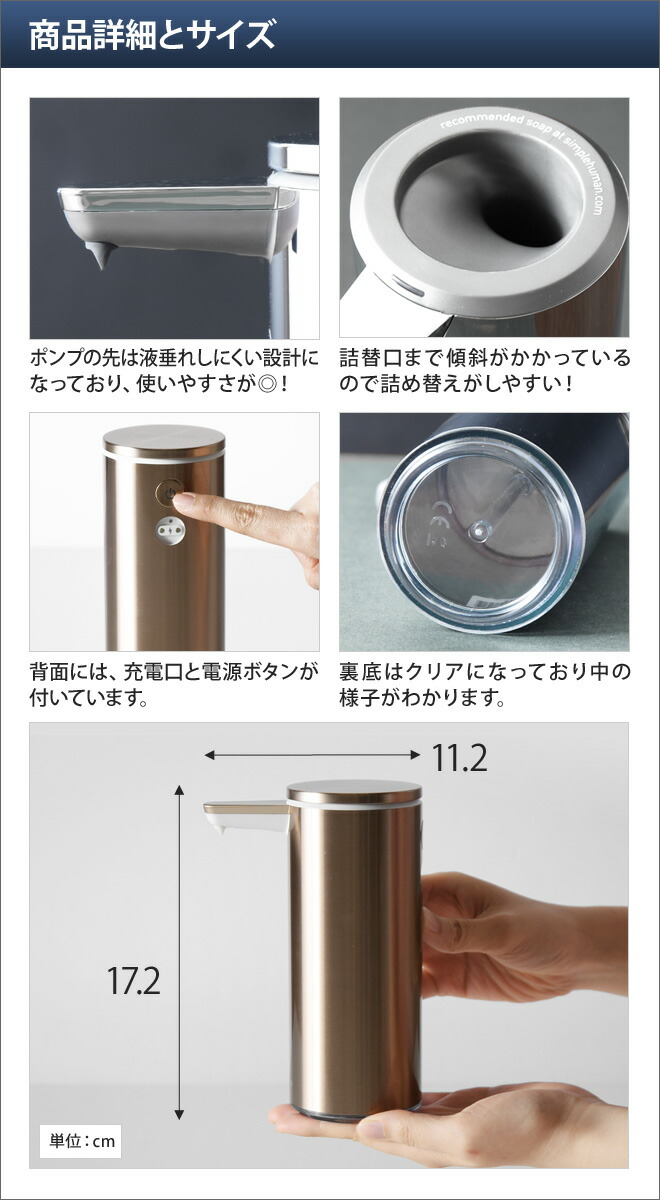 商品詳細とサイズ

recommended soap at simplehuman.com

ポンプの先は液垂れしにくい設計になっており、使いやすさが◎！

詰替口まで傾斜がかかっているので詰め替えがしやすい！

背面には、充電口と電源ボタンが付いています。

裏底はクリアになっており中の様子がわかります。

11.2

17.2

単位：cm