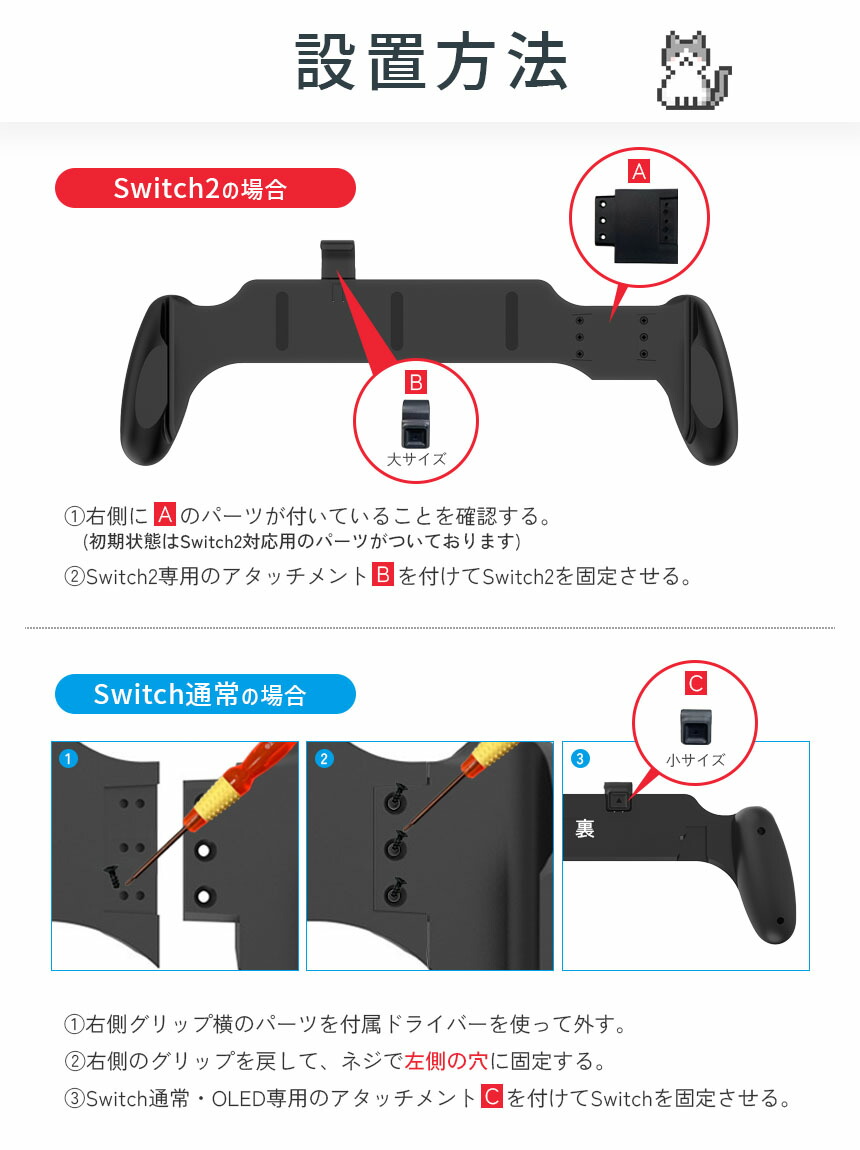 設置方法

Switch2の場合

A

B
大サイズ

①右側に A のパーツが付いていることを確認する。
（初期状態はSwitch2対応用のパーツがついております）

②Switch2専用のアタッチメント B を付けてSwitch2を固定させる。

Switch通常の場合

C
小サイズ

1

2

3

裏

①右側グリップ横のパーツを付属ドライバーを使って外す。

②右側のグリップを戻して、ネジで左側の穴に固定する。

③Switch通常・OLED専用のアタッチメント C を付けてSwitchを固定させる。