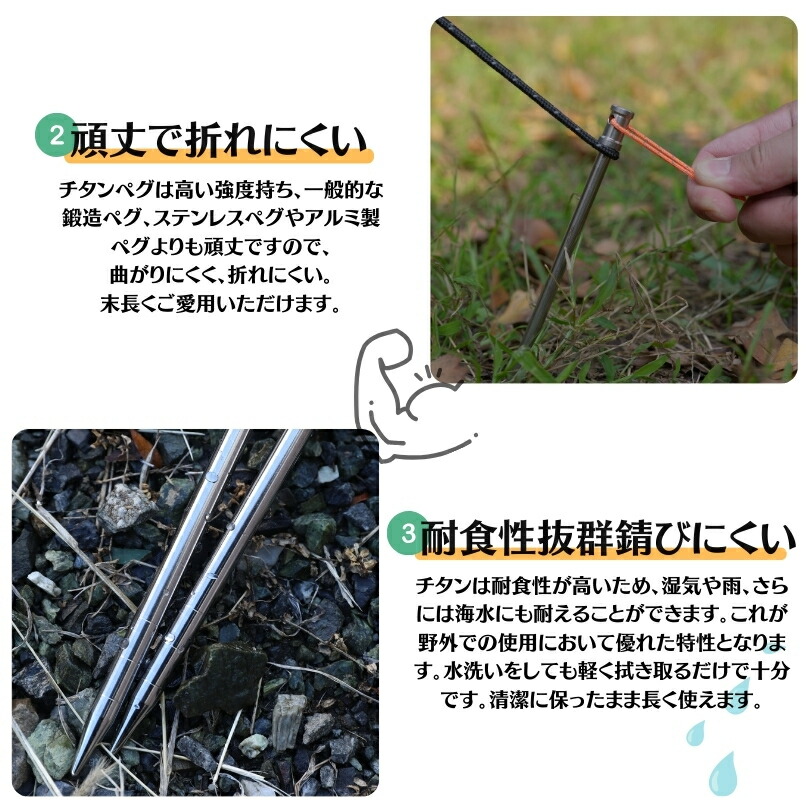 2 頑丈で折れにくい

チタンペグは高い強度持ち、一般的な鍛造ペグ、ステンレスペグやアルミ製ペグよりも頑丈ですので、曲がりにくく、折れにくい。末長くご愛用いただけます。

3 耐食性抜群錆びにくい

チタンは耐食性が高いため、湿気や雨、さらには海水にも耐えることができます。これが野外での使用において優れた特性となります。水洗いをしても軽く拭き取るだけで十分です。清潔に保ったまま長く使えます。