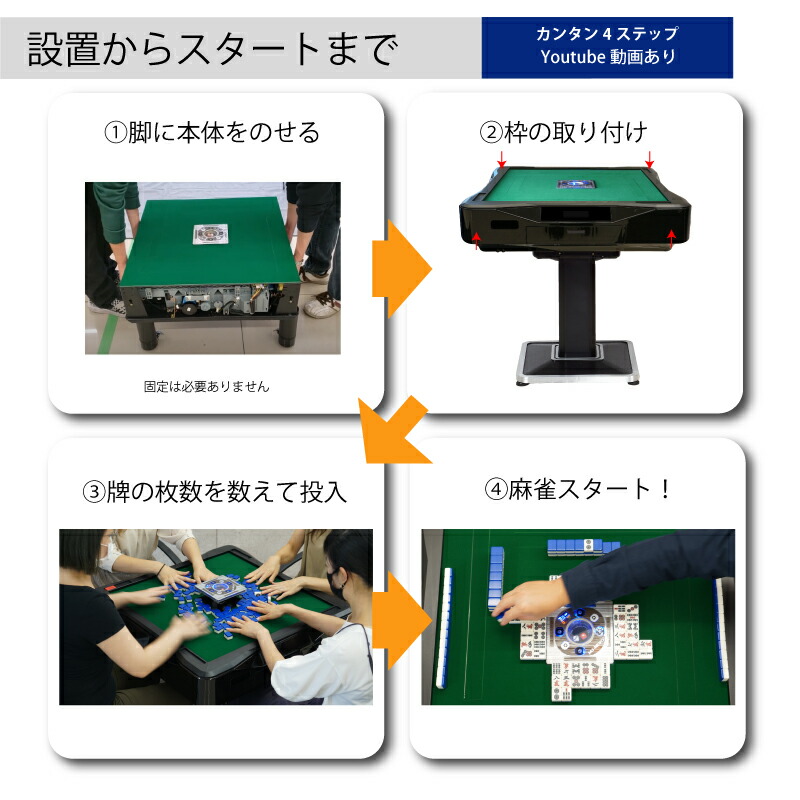 設置からスタートまで

カンタン４ステップ
Youtube 動画あり

①脚に本体をのせる

固定は必要ありません

②枠の取り付け

③牌の枚数を数えて投入

④麻雀スタート！