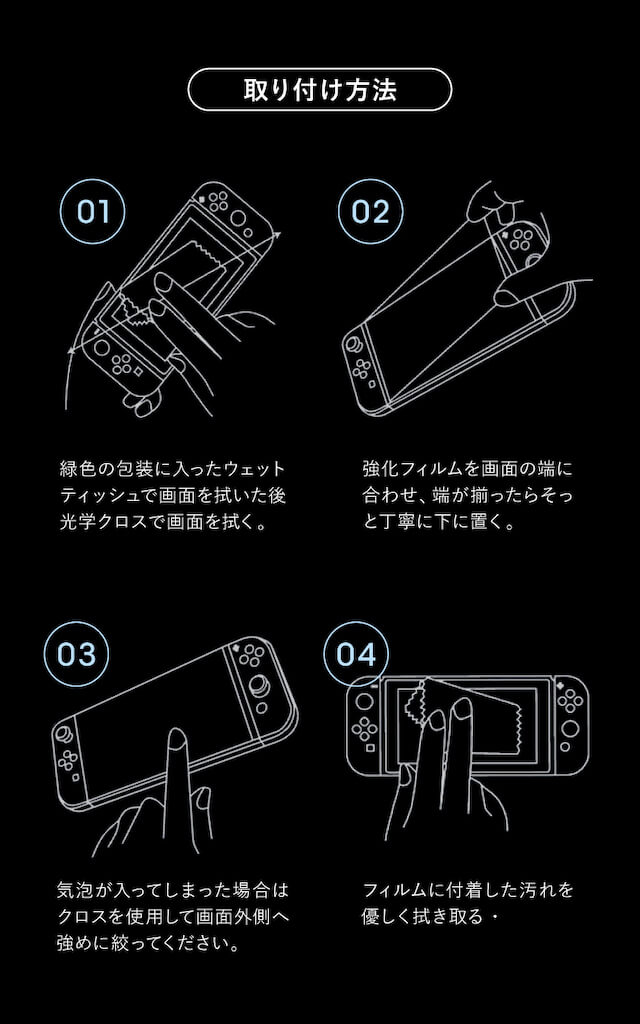 取り付け方法

01

緑色の包装に入ったウェットティッシュで画面を拭いた後光学クロスで画面を拭く。

02

強化フィルムを画面の端に合わせ、端が揃ったらそっと丁寧に下に置く。

03

気泡が入ってしまった場合はクロスを使用して画面外側へ強めに絞ってください。

04

フィルムに付着した汚れを優しく拭き取る・