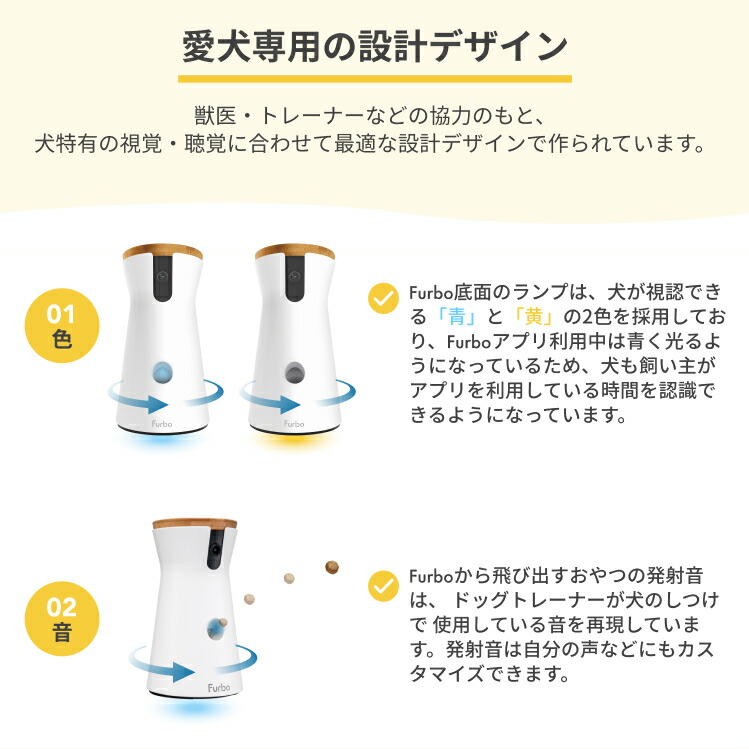 愛犬専用の設計デザイン

獣医・トレーナーなどの協力のもと、
犬特有の視覚・聴覚に合わせて最適な設計デザインで作られています。

01
色

Furbo

Furbo

Furbo底面のランプは、犬が視認できる「青」と「黄」の2色を採用しており、Furboアプリ利用中は青く光るようになっているため、犬も飼い主がアプリを利用している時間を認識できるようになっています。

02
音

Furbo

Furboから飛び出すおやつの発射音は、ドッグトレーナーが犬のしつけで 使用している音を再現しています。発射音は自分の声などにもカスタマイズできます。