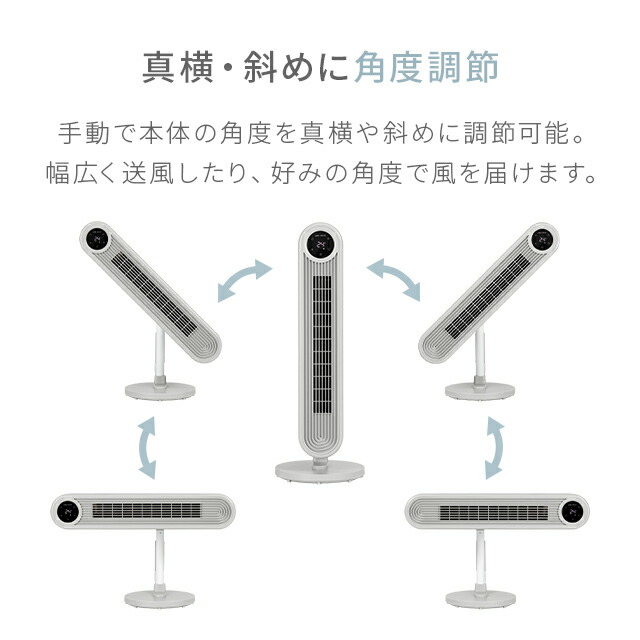 真横・斜めに角度調節

手動で本体の角度を真横や斜めに調節可能。
幅広く送風したり、好みの角度で風を届けます。