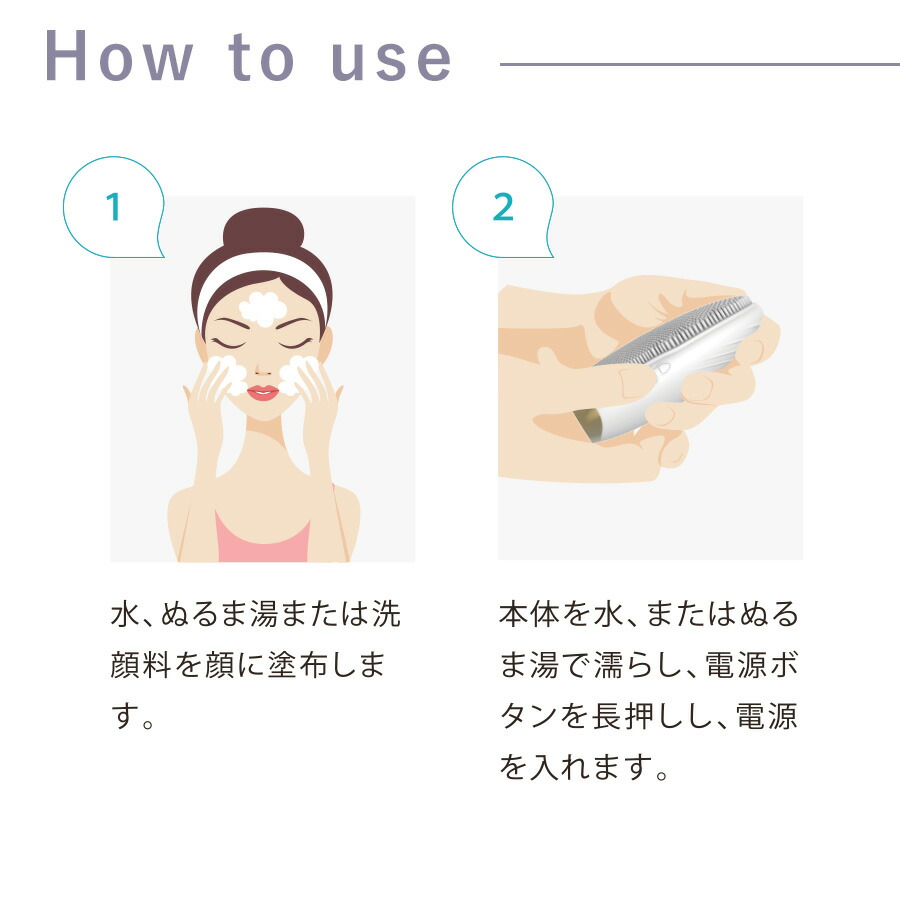 How to use

1

水、ぬるま湯または洗顔料を顔に塗布します。

2

本体を水、またはぬるま湯で濡らし、電源ボタンを長押しし、電源を入れます。