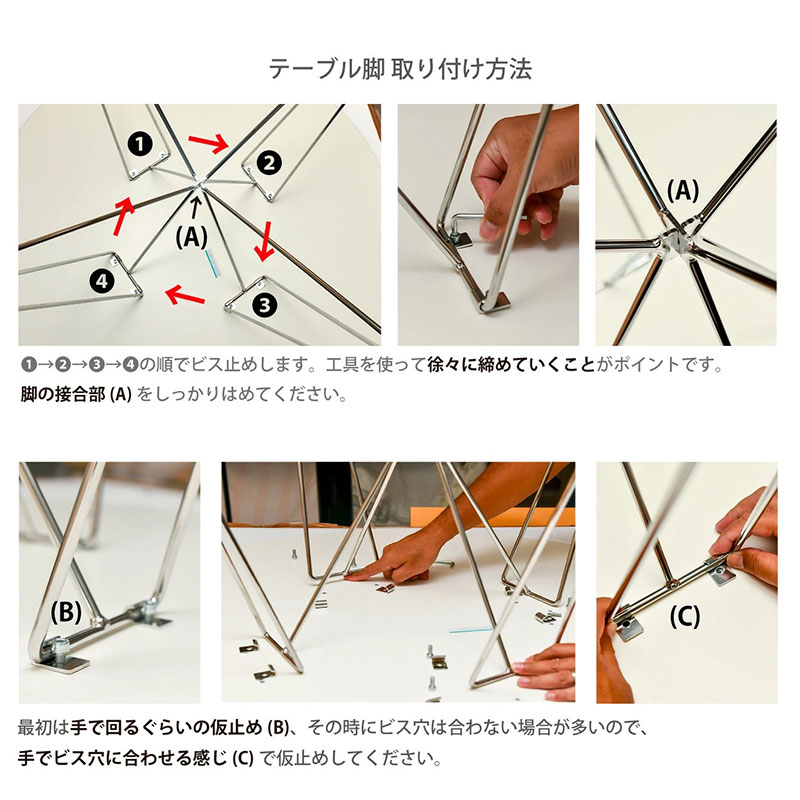 テーブル脚 取り付け方法

❶
❷
(A)
❹
❸

(A)

❶→❷→❸→❹の順でビス止めします。工具を使って徐々に締めていくことがポイントです。
脚の接合部 (A) をしっかりはめてください。

(B)

(C)

最初は手で回るぐらいの仮止め (B)、その時にビス穴は合わない場合が多いので、
手でビス穴に合わせる感じ (C) で仮止めしてください。