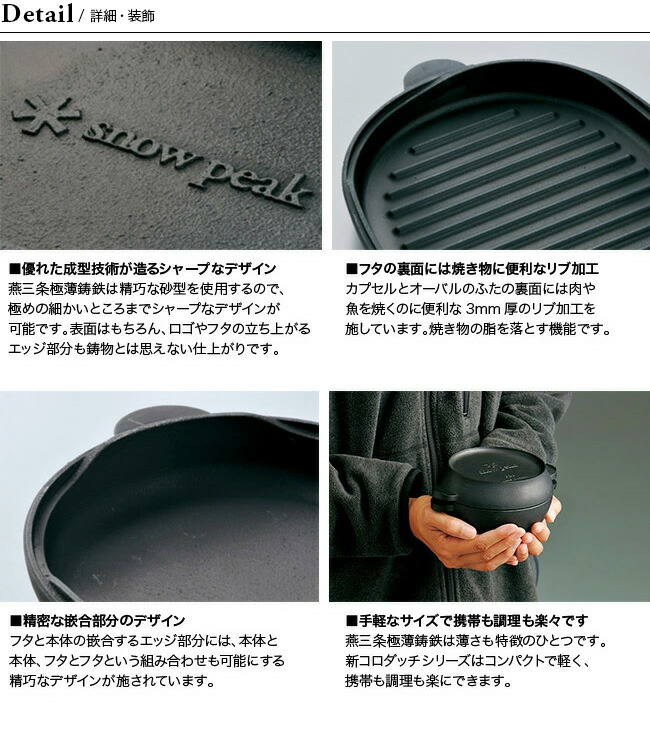 Detail / 詳細・装飾

snow peak

■優れた成型技術が造るシャープなデザイン
燕三条極薄鋳鉄は精巧な砂型を使用するので、極めの細かいところまでシャープなデザインが可能です。表面はもちろん、ロゴやフタの立ち上がるエッジ部分も鋳物とは思えない仕上がりです。

■フタの裏面には焼き物に便利なリブ加工
カプセルとオーバルのふたの裏面には肉や魚を焼くのに便利な 3mm 厚のリブ加工を施しています。焼き物の脂を落とす機能です。

■精密な嵌合部分のデザイン
フタと本体の嵌合するエッジ部分には、本体と本体、フタとフタという組み合わせも可能にする精巧なデザインが施されています。

■手軽なサイズで携帯も調理も楽々です
燕三条極薄鋳鉄は薄さも特徴のひとつです。新コロダッチシリーズはコンパクトで軽く、携帯も調理も楽にできます。