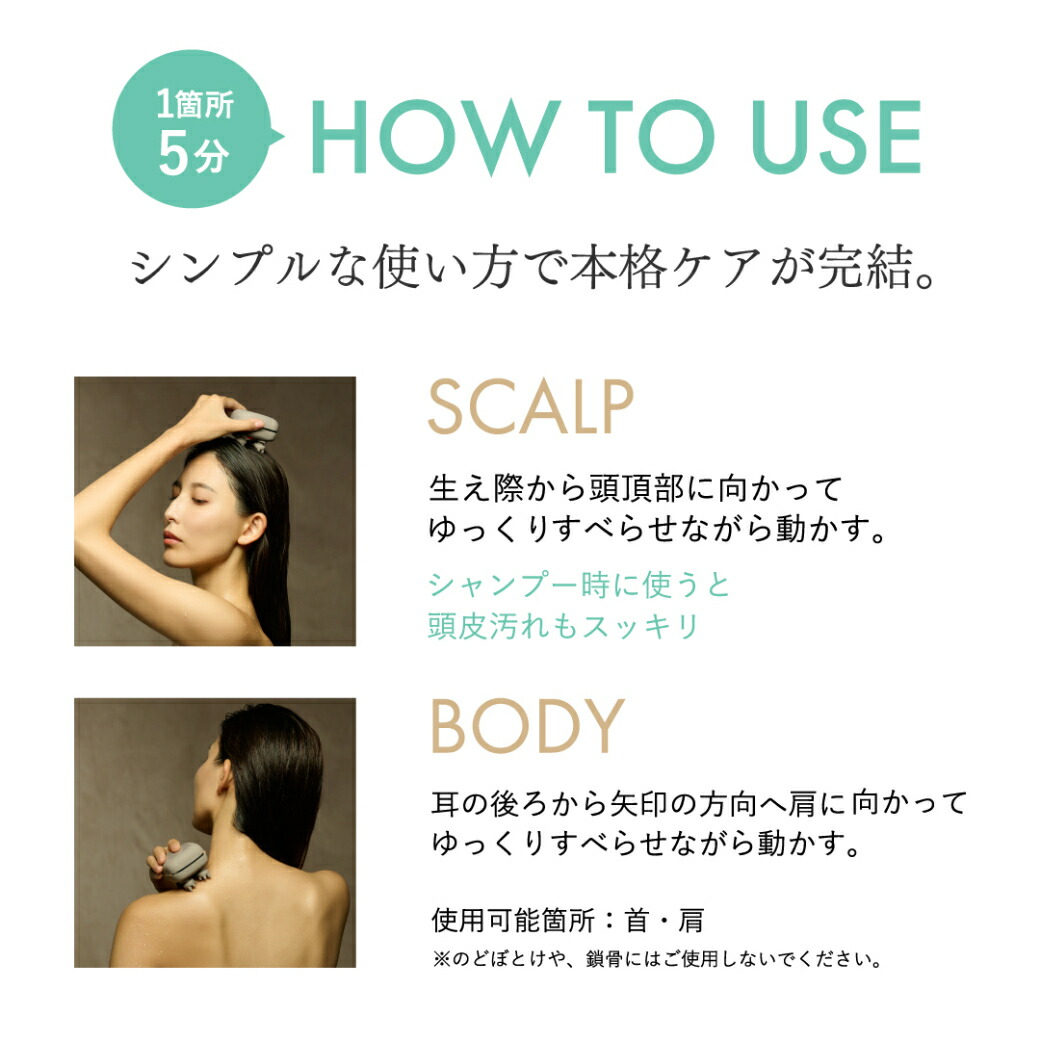 1箇所
5分

HOW TO USE

シンプルな使い方で本格ケアが完結。

SCALP

生え際から頭頂部に向かって
ゆっくりすべらせながら動かす。

シャンプー時に使うと
頭皮汚れもスッキリ

BODY

耳の後ろから矢印の方向へ肩に向かって
ゆっくりすべらせながら動かす。

使用可能箇所：首・肩
※のどぼとけや、鎖骨にはご使用しないでください。