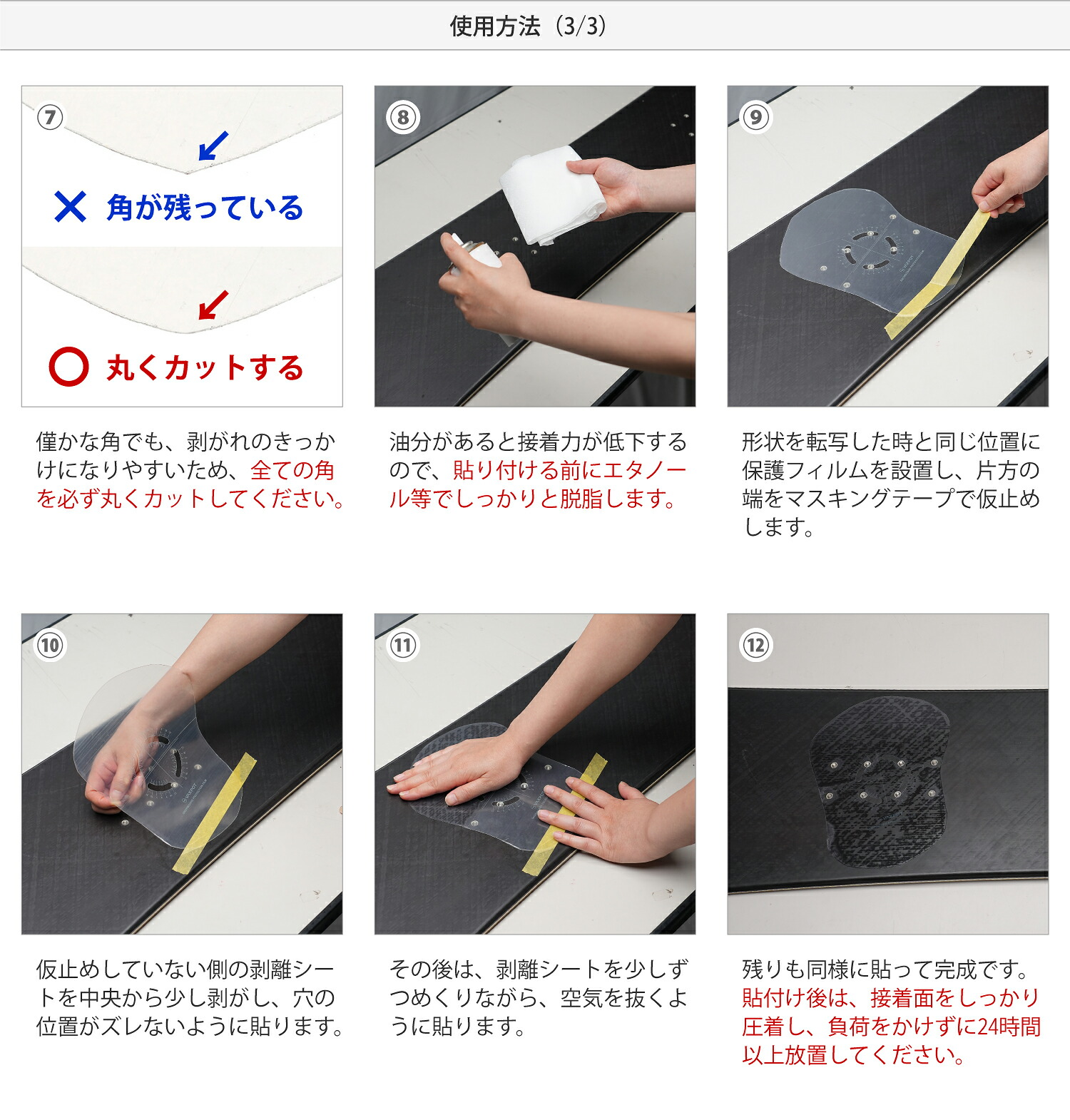 使用方法（3/3）

⑦

✕ 角が残っている

○ 丸くカットする

僅かな角でも、剥がれのきっかけになりやすいため、全ての角を必ず丸くカットしてください。

⑧

油分があると接着力が低下するので、貼り付ける前にエタノール等でしっかりと脱脂します。

⑨

形状を転写した時と同じ位置に保護フィルムを設置し、片方の端をマスキングテープで仮止めします。

⑩

仮止めしていない側の剥離シートを中央から少し剥がし、穴の位置がズレないように貼ります。

⑪

その後は、剥離シートを少しずつめくりながら、空気を抜くように貼ります。

⑫

残りも同様に貼って完成です。貼付け後は、接着面をしっかり圧着し、負荷をかけずに24時間以上放置してください。