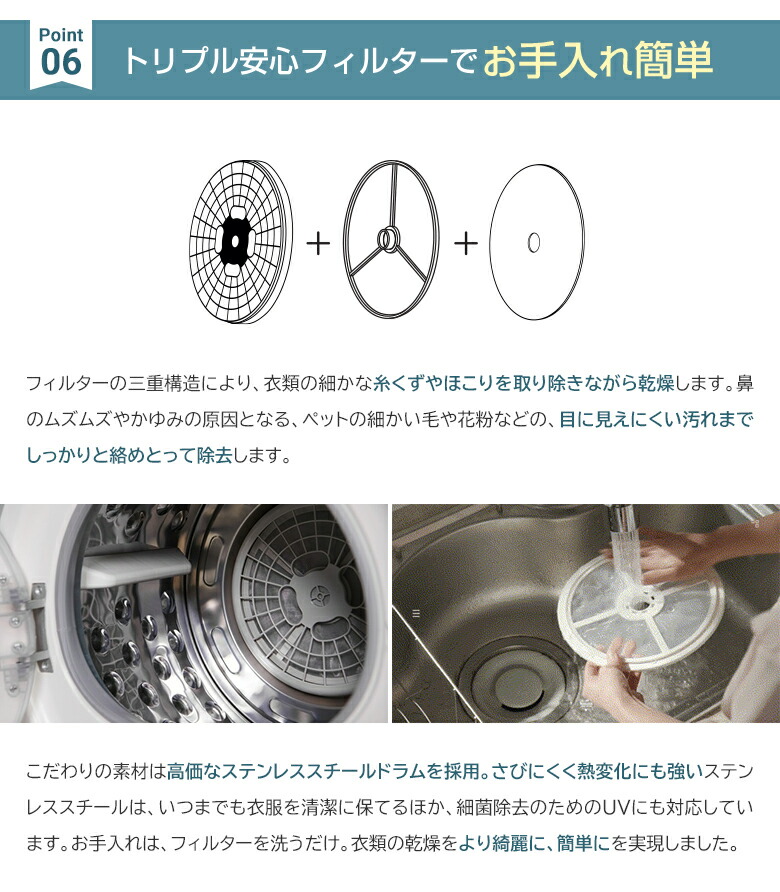 Point 06

トリプル安心フィルターでお手入れ簡単

+ +

フィルターの三重構造により、衣類の細かな糸くずやほこりを取り除きながら乾燥します。鼻のムズムズやかゆみの原因となる、ペットの細かい毛や花粉などの、目に見えにくい汚れまでしっかりと絡めとって除去します。

こだわりの素材は高価なステンレススチールドラムを採用。さびにくく熱変化にも強いステンレススチールは、いつまでも衣服を清潔に保てるほか、細菌除去のためのUVにも対応しています。お手入れは、フィルターを洗うだけ。衣類の乾燥をより綺麗に、簡単にを実現しました。