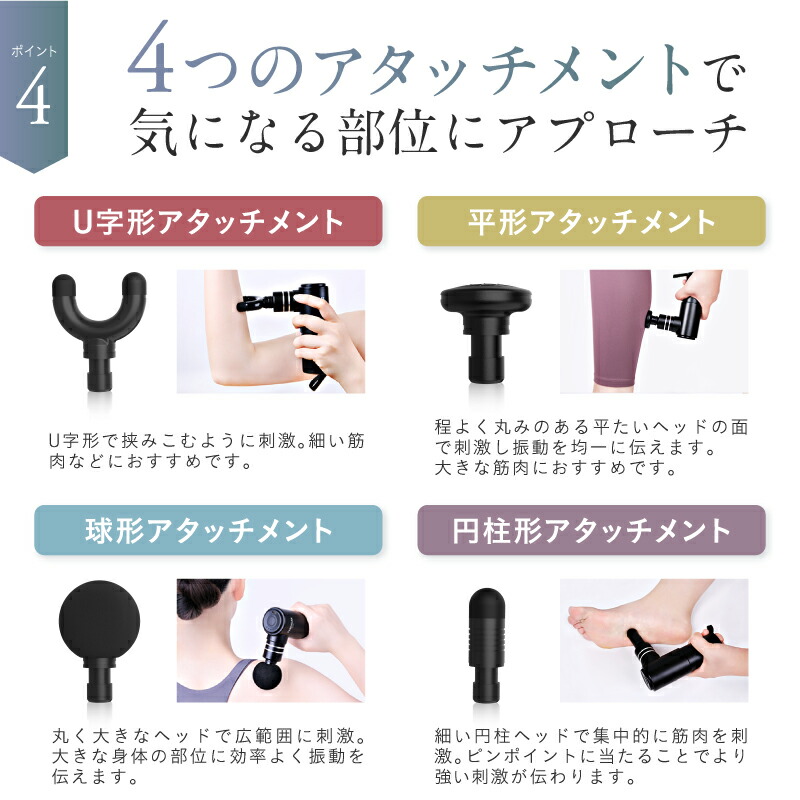 ポイント
4

4つのアタッチメントで
気になる部位にアプローチ

U字形アタッチメント

U字形で挟みこむように刺激。細い筋肉などにおすすめです。

平形アタッチメント

程よく丸みのある平たいヘッドの面で刺激し振動を均一に伝えます。大きな筋肉におすすめです。

球形アタッチメント

丸く大きなヘッドで広範囲に刺激。大きな身体の部位に効率よく振動を伝えます。

円柱形アタッチメント

細い円柱ヘッドで集中的に筋肉を刺激。ピンポイントに当たることでより強い刺激が伝わります。