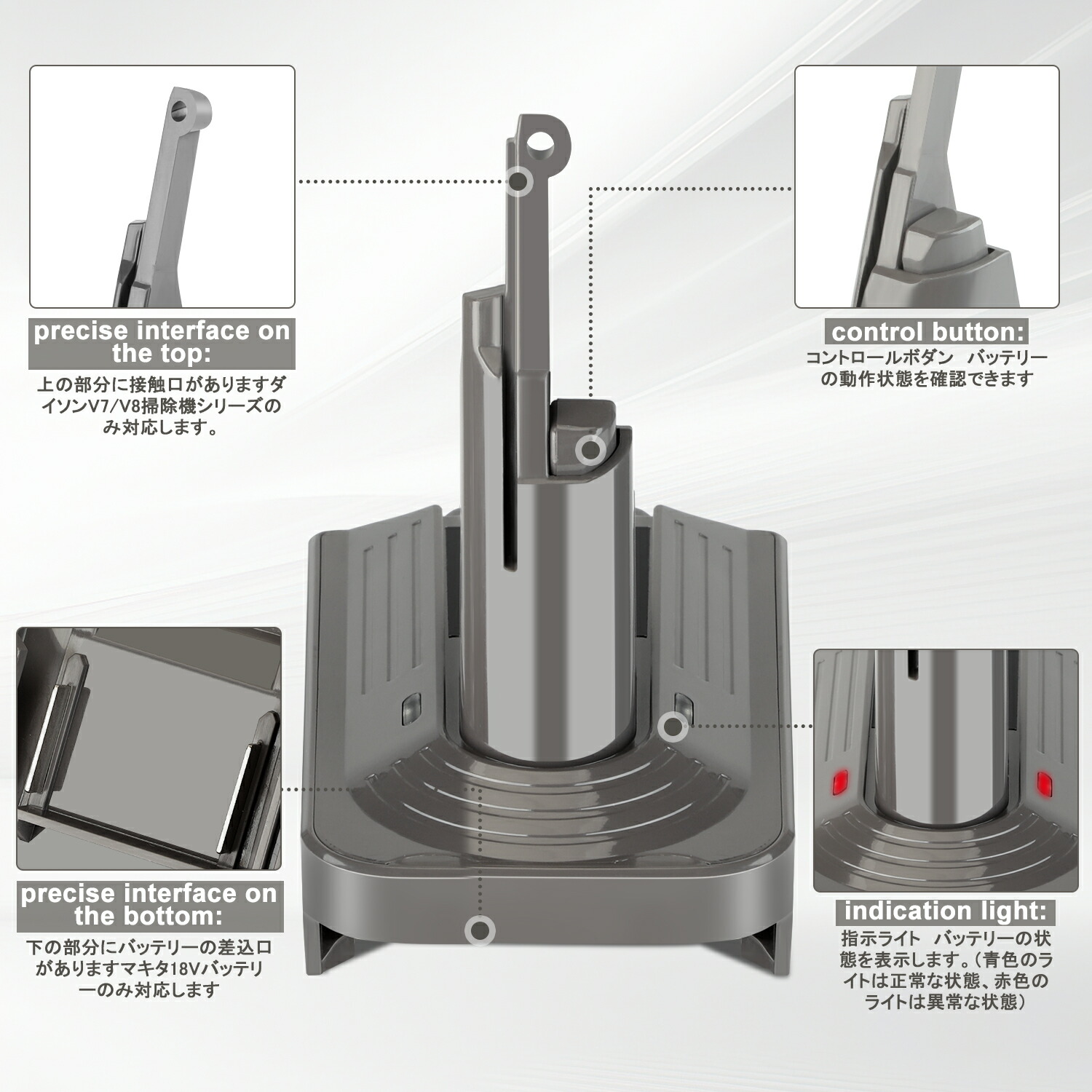 precise interface on the top:

上の部分に接触口がありますダイソンV7/V8掃除機シリーズのみ対応します。

control button:

コントロールボダン　バッテリーの動作状態を確認できます

precise interface on the bottom:

下の部分にバッテリーの差込口がありますマキタ18Vバッテリーのみ対応します

indication light:

指示ライト　バッテリーの状態を表示します。(青色のライトは正常な状態、赤色のライトは異常な状態)