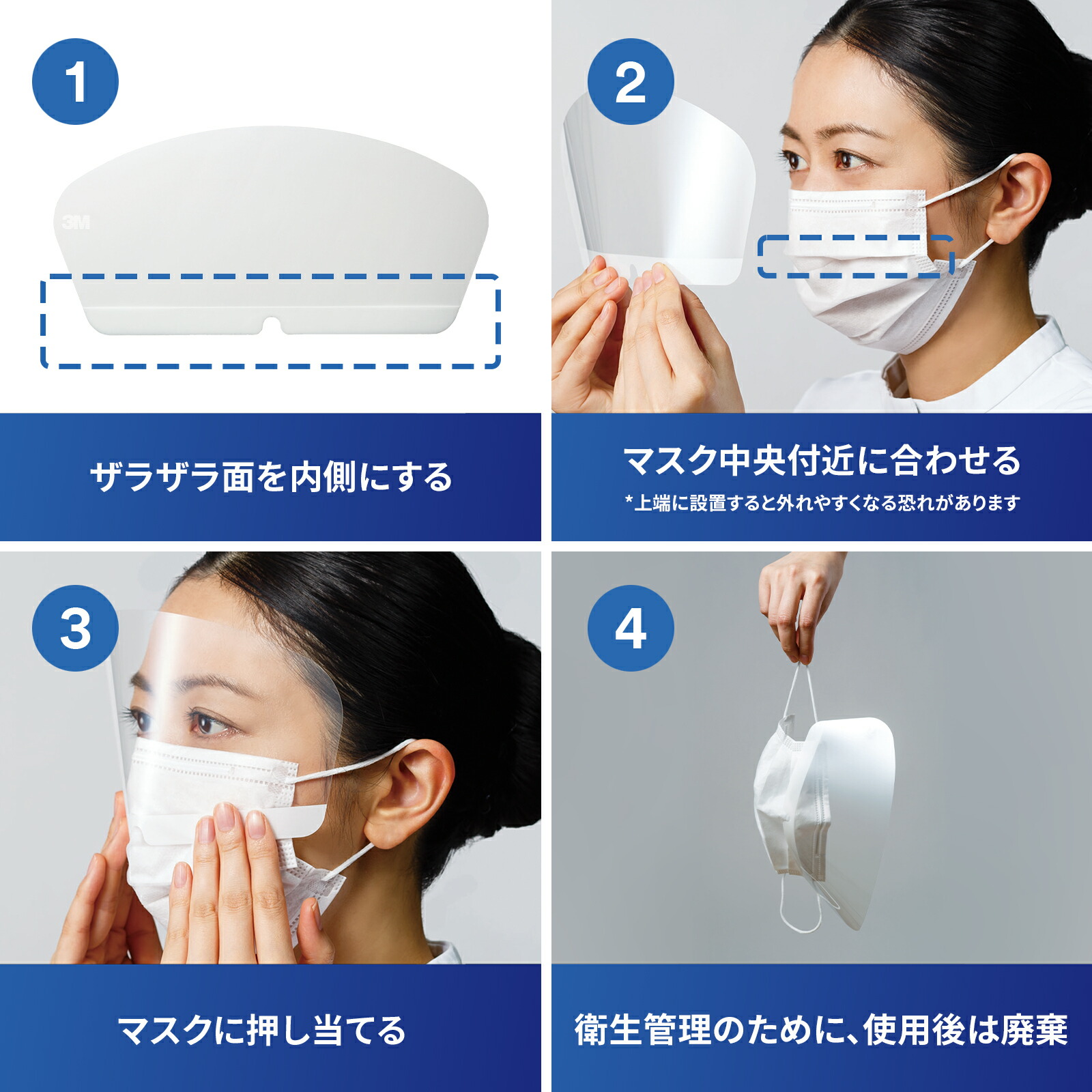 1

3M

ザラザラ面を内側にする

2

マスク中央付近に合わせる

*上端に設置すると外れやすくなる恐れがあります

3

マスクに押し当てる

4

衛生管理のために、使用後は廃棄